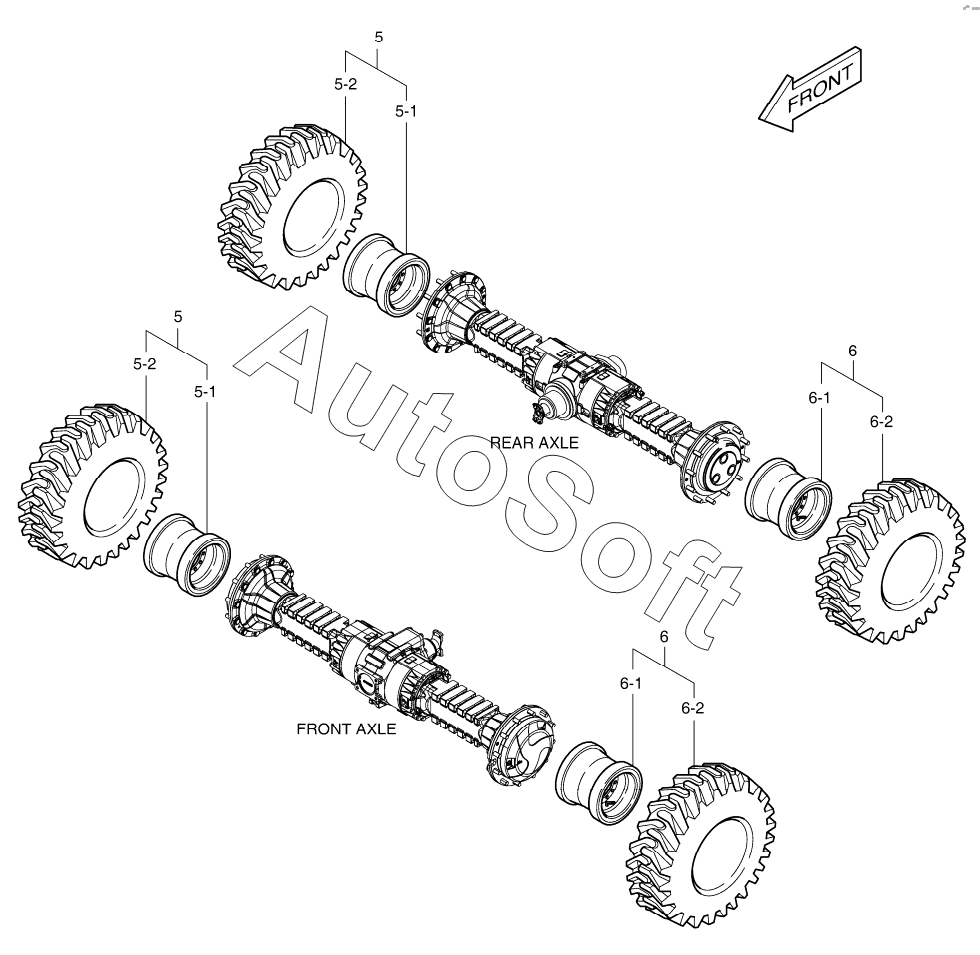 5
5-2
5-1
FRONT
5
5-2
5-1
AutoSoft
REAR AXLE
6
6-1
6-2
6
6-1
6-2
FRONT AXLE