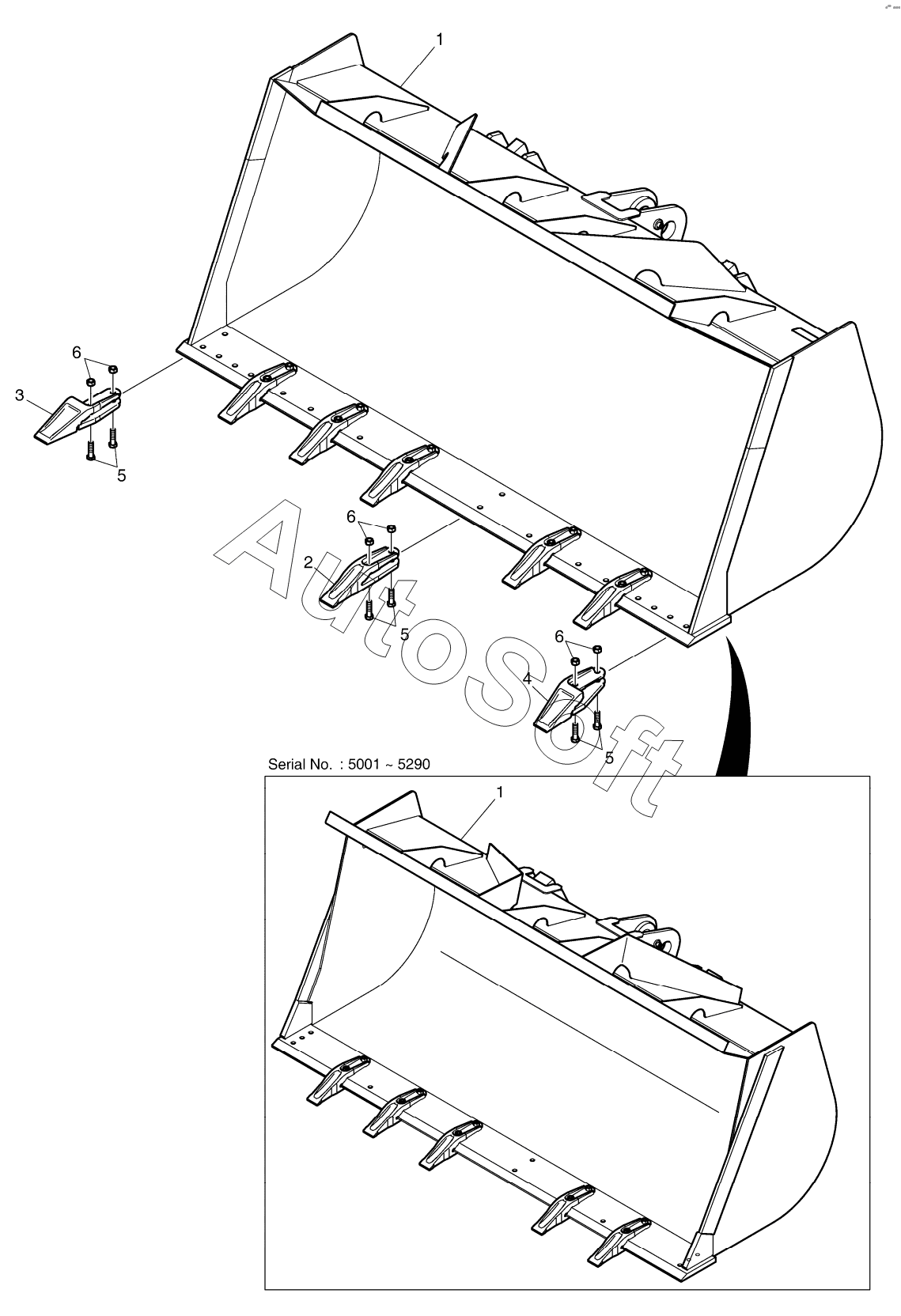 1
6
3
5
6
2
5
6
4
5
AutoSoft
Serial No. : 5001 ~ 5290
1