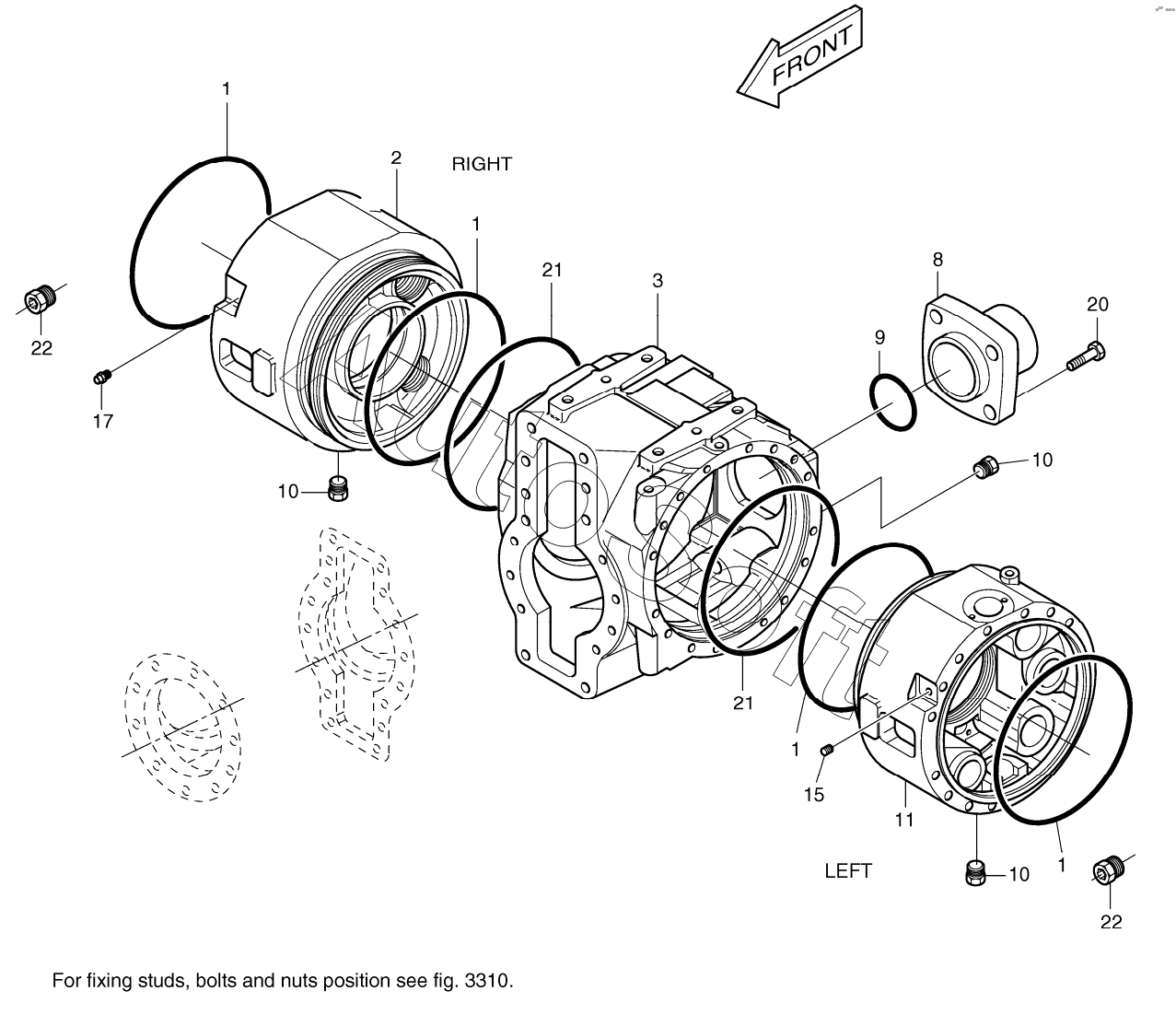 FRONT

1

2

RIGHT

1

21

3

8

20

9

22

17

10

10

21

1

15

11

LEFT

10

1

22

For fixing studs, bolts and nuts position see fig. 3310.