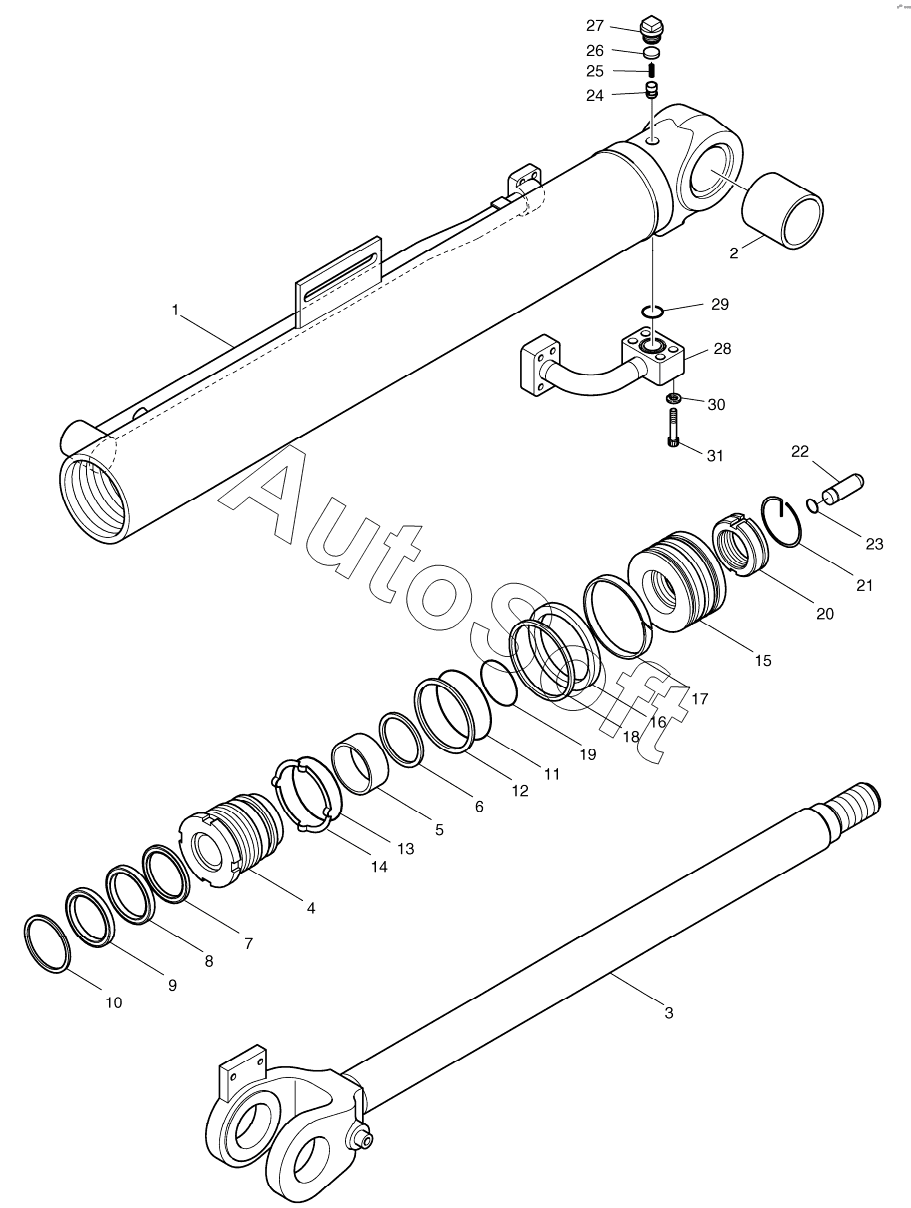 27
26
25
24
2
1
29
28
30
31
22
23
21
20
15
17
16
18
19
11
12
6
5
13
14
4
7
8
9
10
3
AutoSoft