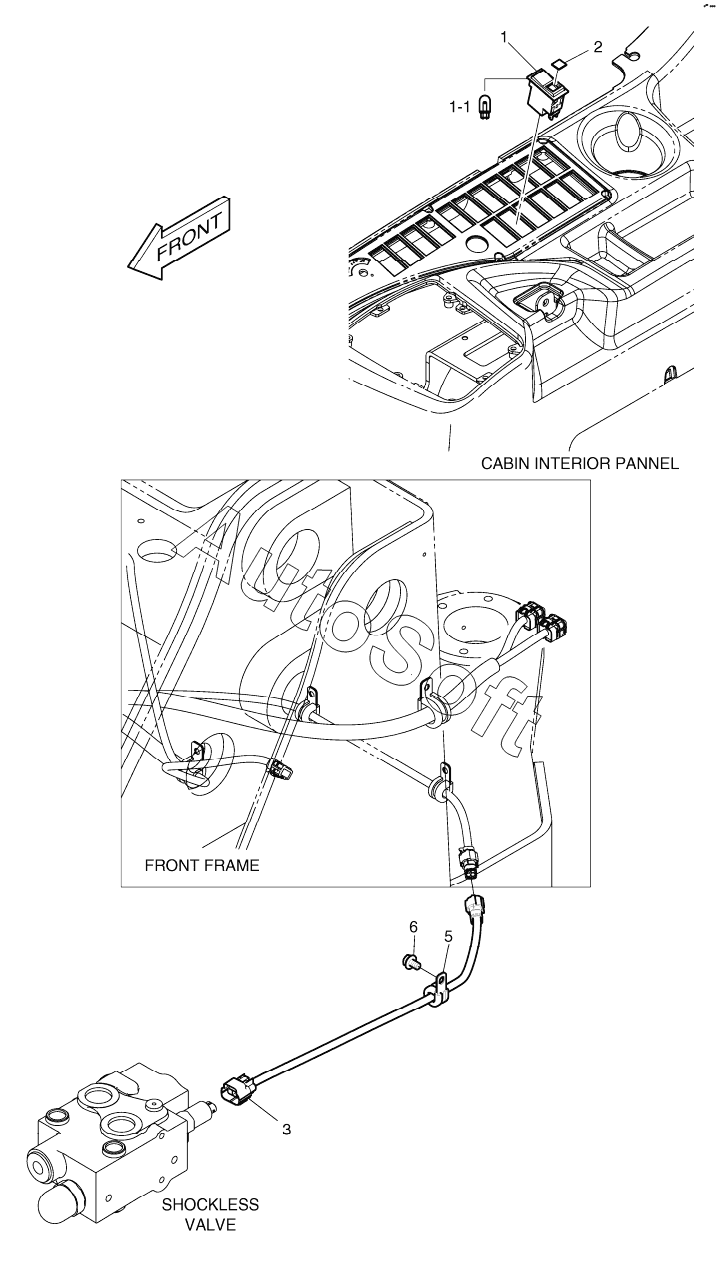 1
2
1-1
FRONT
CABIN INTERIOR PANNEL
AutoSoft
FRONT FRAME
6
5
3
SHOCKLESS VALVE