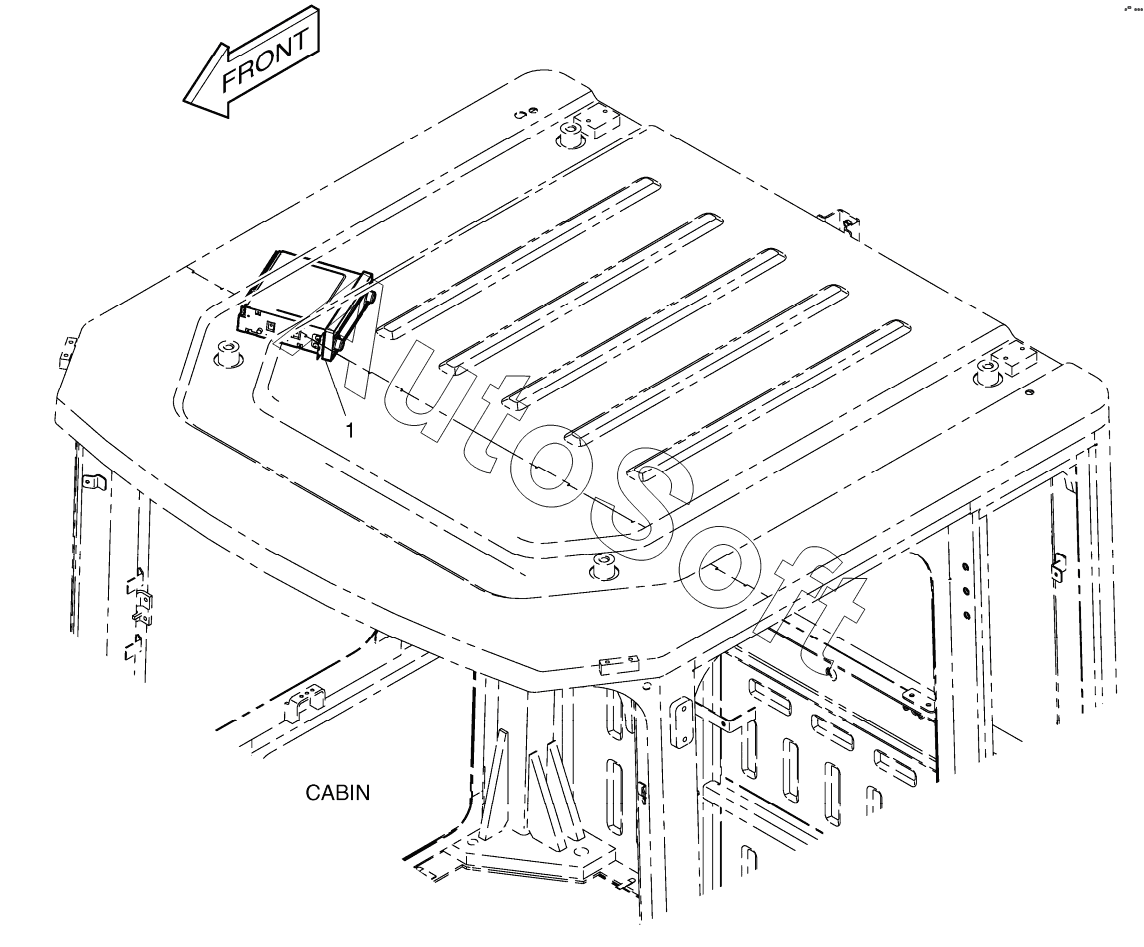 FRONT

1

AutoSoft

CABIN