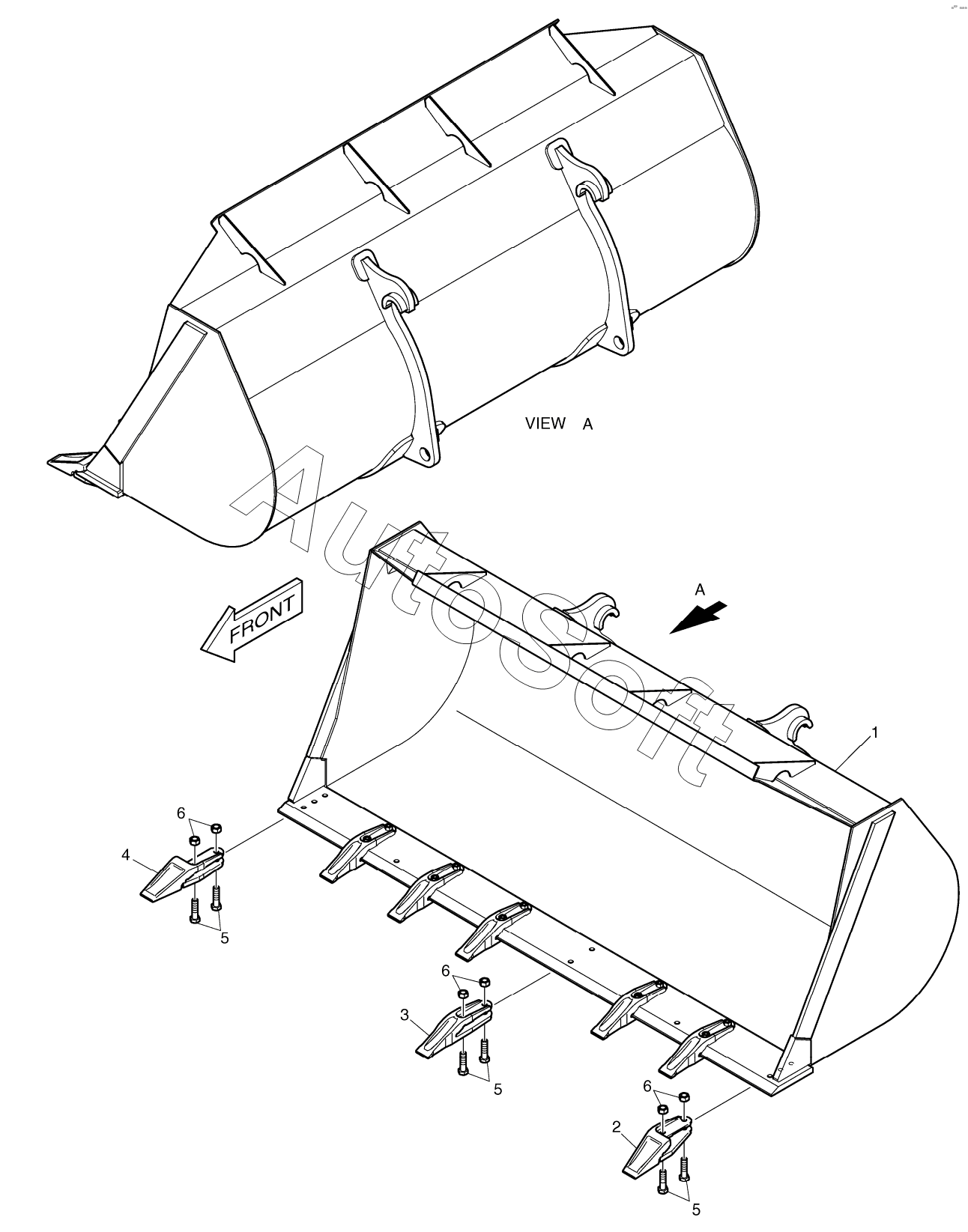 VIEW A

AutoSoft

FRONT

A

1

6

4

5

6

3

5

6

2

5