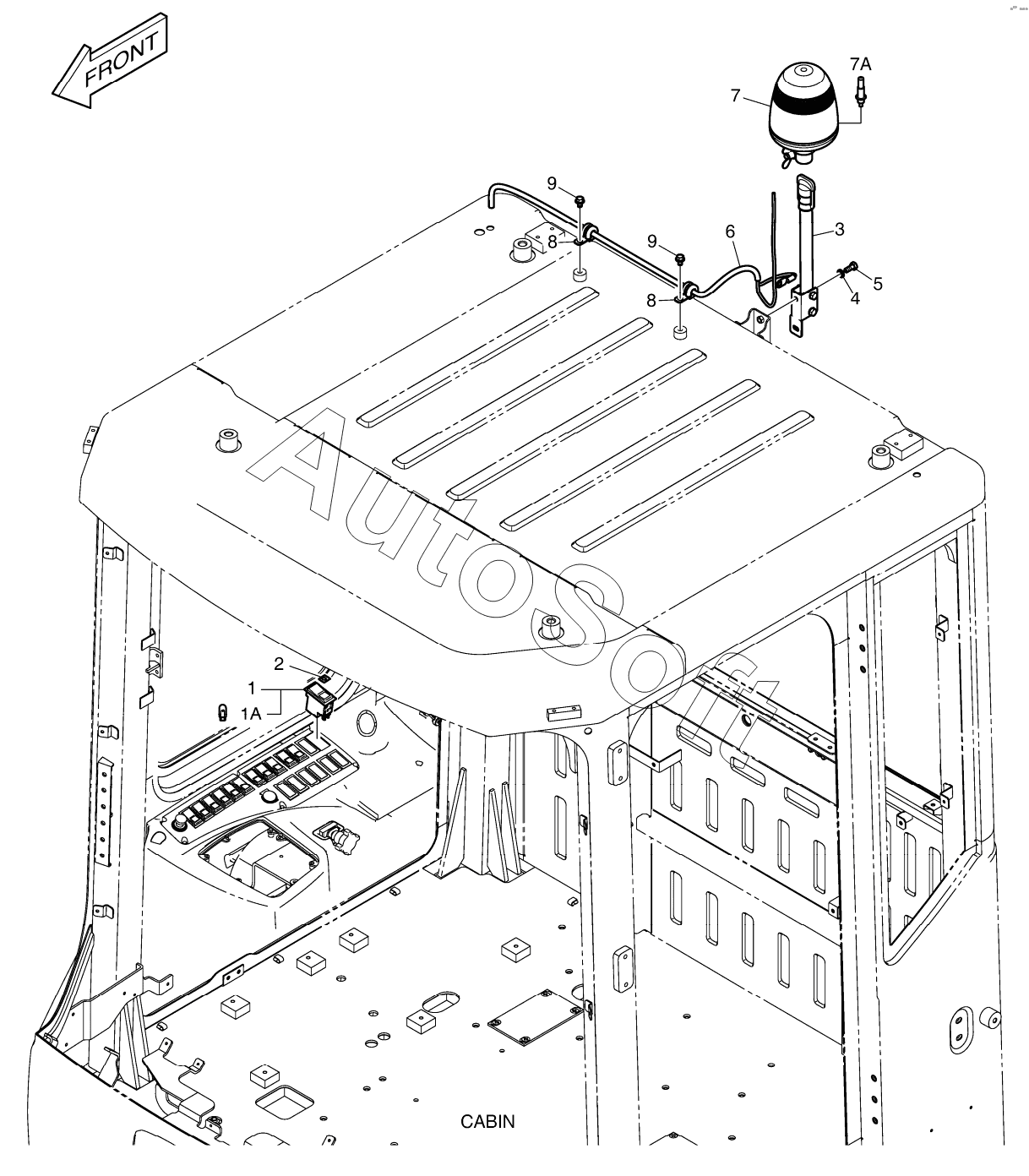 FRONT

7A
7
9
8
9
6
3
5
4
8

AutoSoft

2
1
1A

CABIN