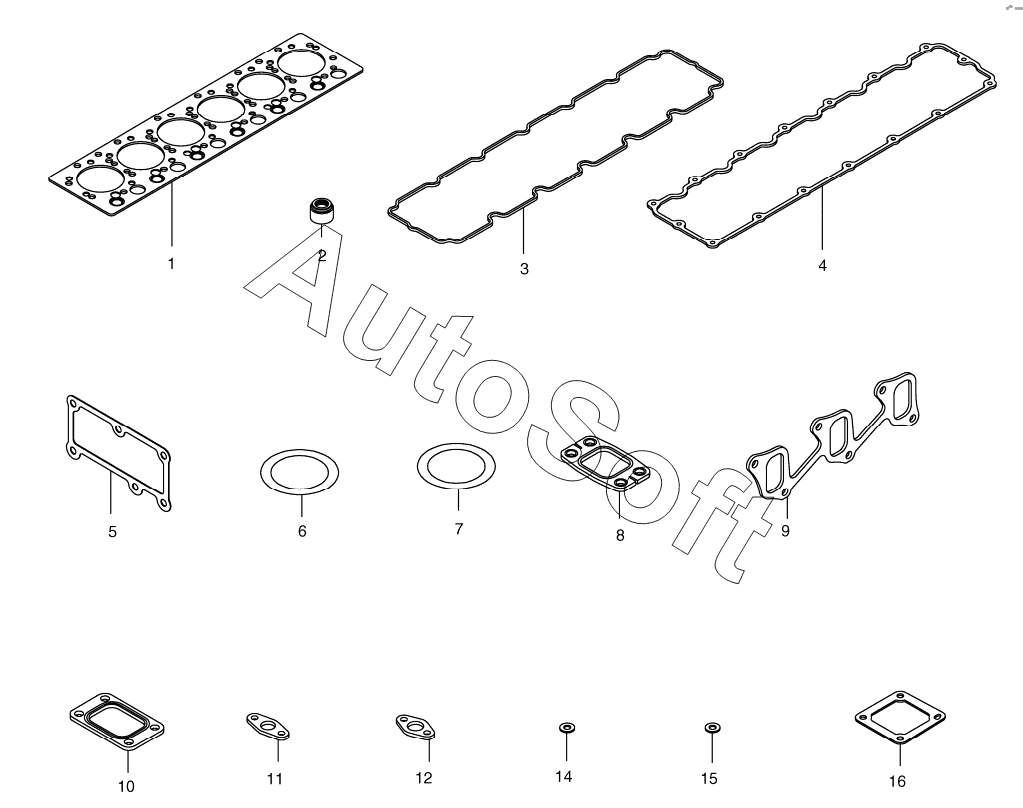 1
2
3
4
AutoSoft
5
6
7
8
9
10
11
12
14
15
16