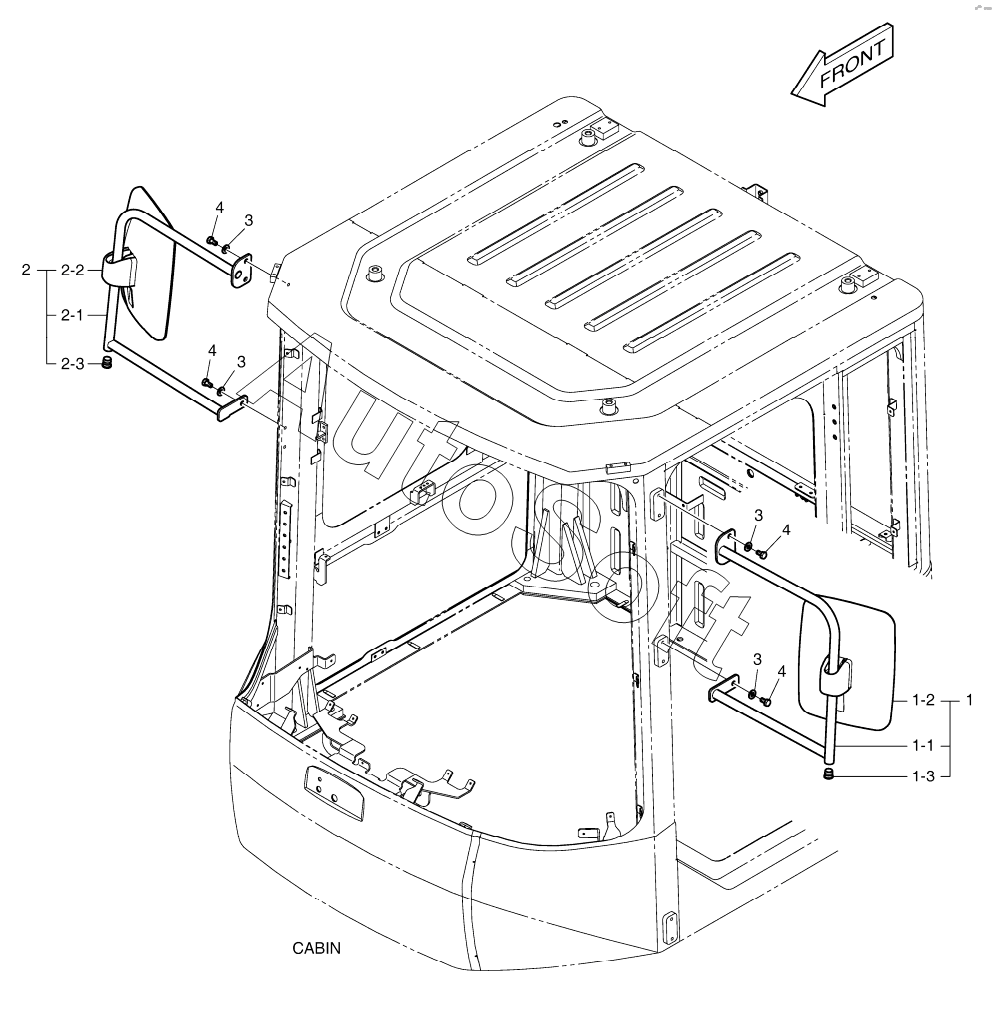 FRONT

4
3
2
2-2
2-1
2-3
4
3

AutoSoft

3
4
3
4
1-2
1
1-1
1-3

CABIN