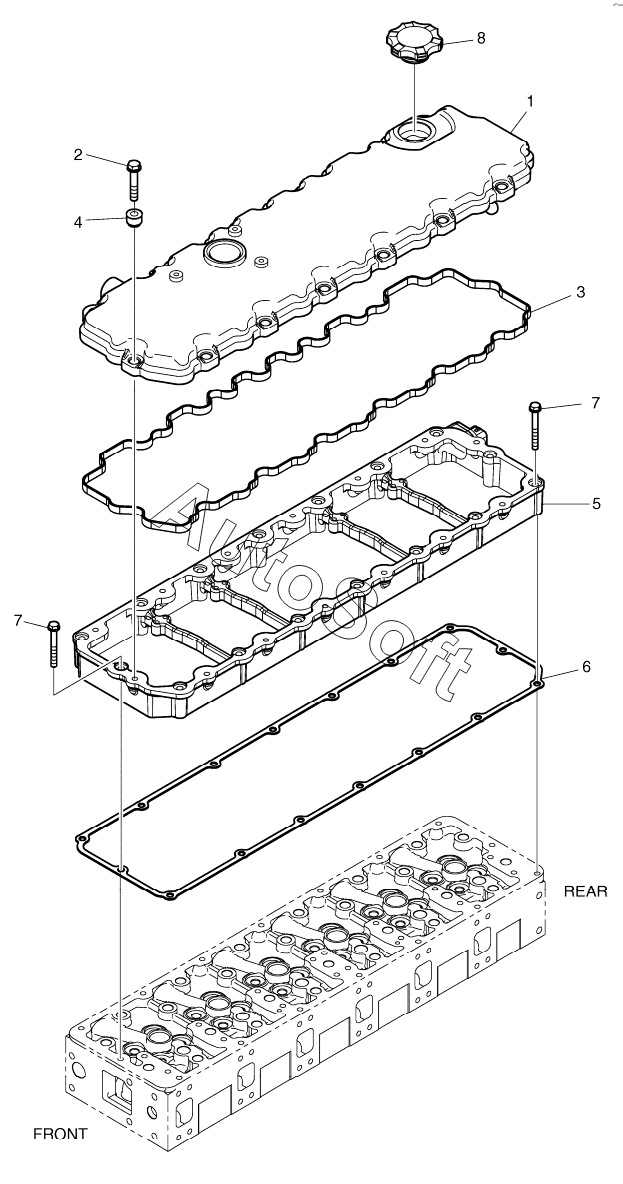 8
1
2
4
3
7
5
AvtoSoft
7
6
REAR
FRONT