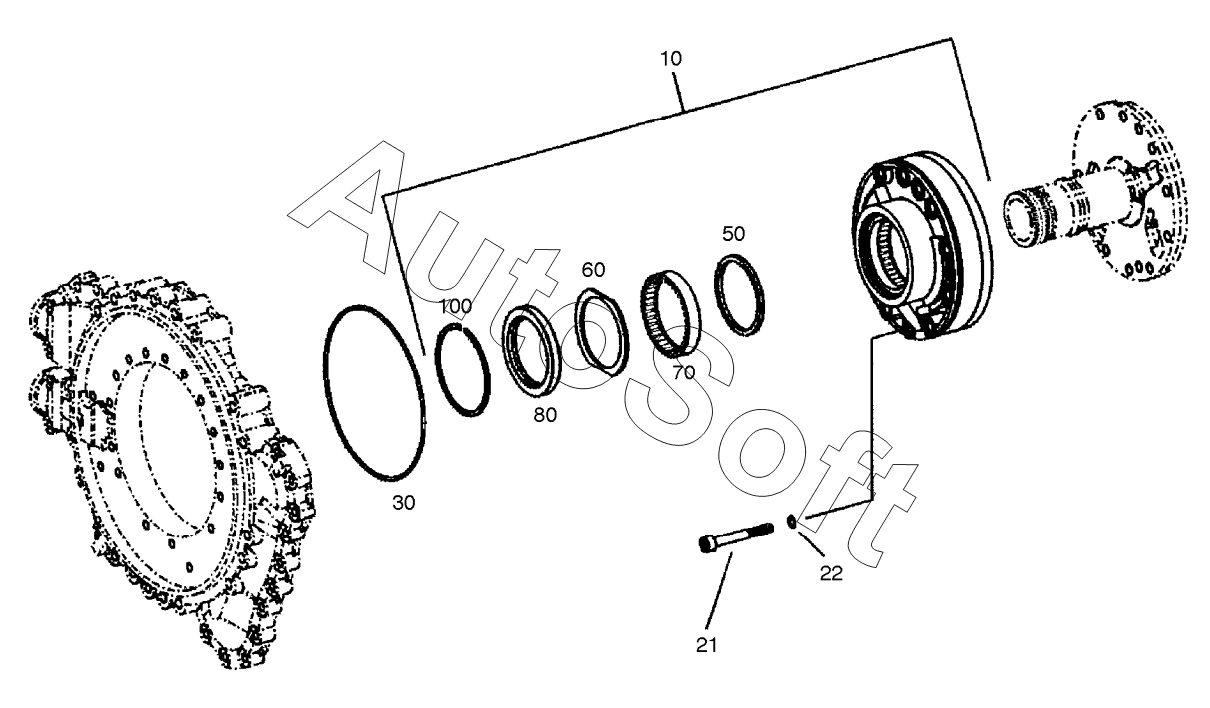 10

50

60

100

70

80

30

22

21

AutoSoft