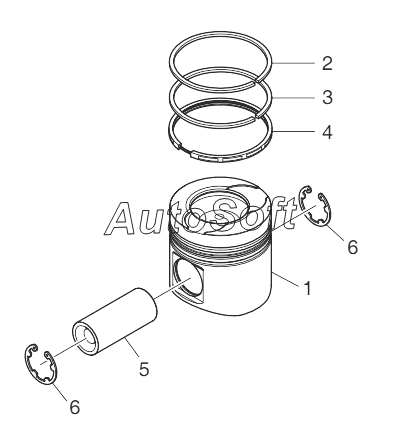 2
3
4
AutoSoft
6
1
5
6