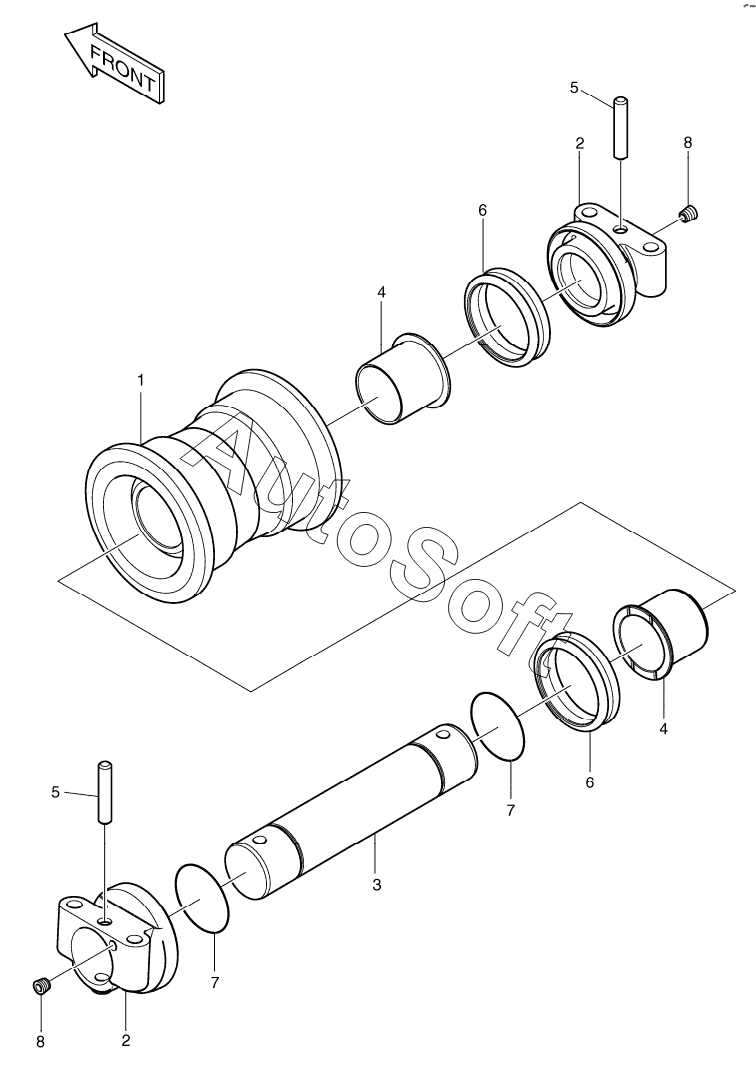 FRONT

5
2
8
6
4
1
AutoSoft
4
6
7
5
3
7
8
2