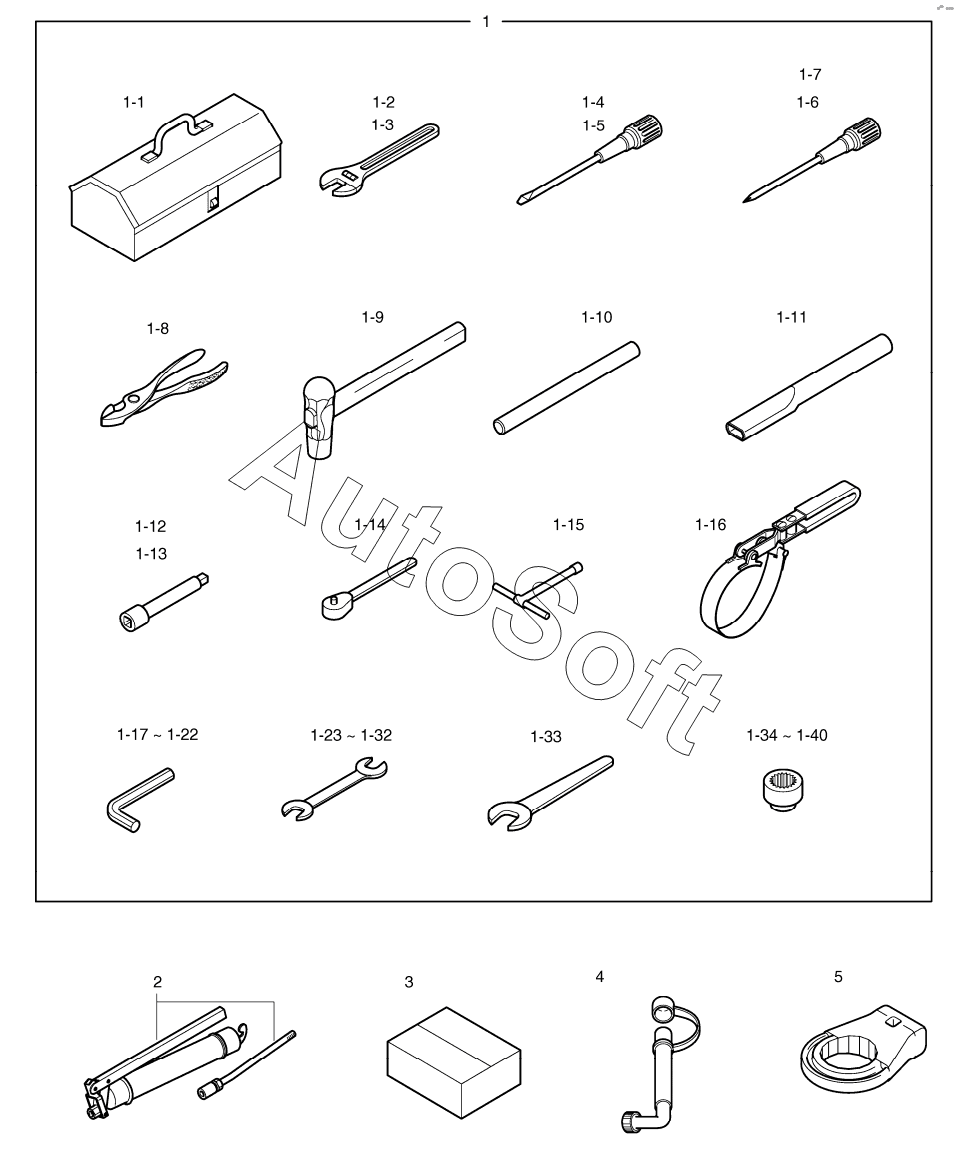 1

1-1

1-2
1-3

1-4
1-5

1-7
1-6

1-8

1-9

1-10

1-11

1-12
1-13

1-14

1-15

1-16

1-17 ~ 1-22

1-23 ~ 1-32

1-33

1-34 ~ 1-40

AutoSoft

2

3

4

5