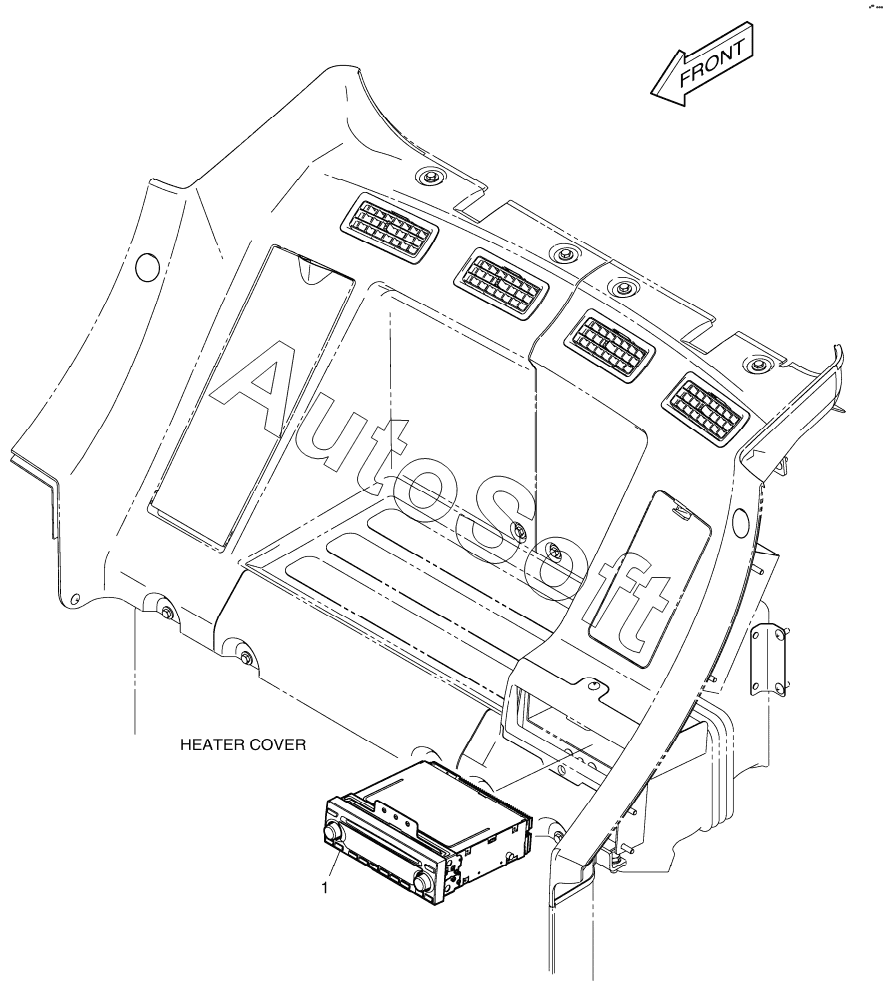 FRONT

AutoSoft

HEATER COVER

1