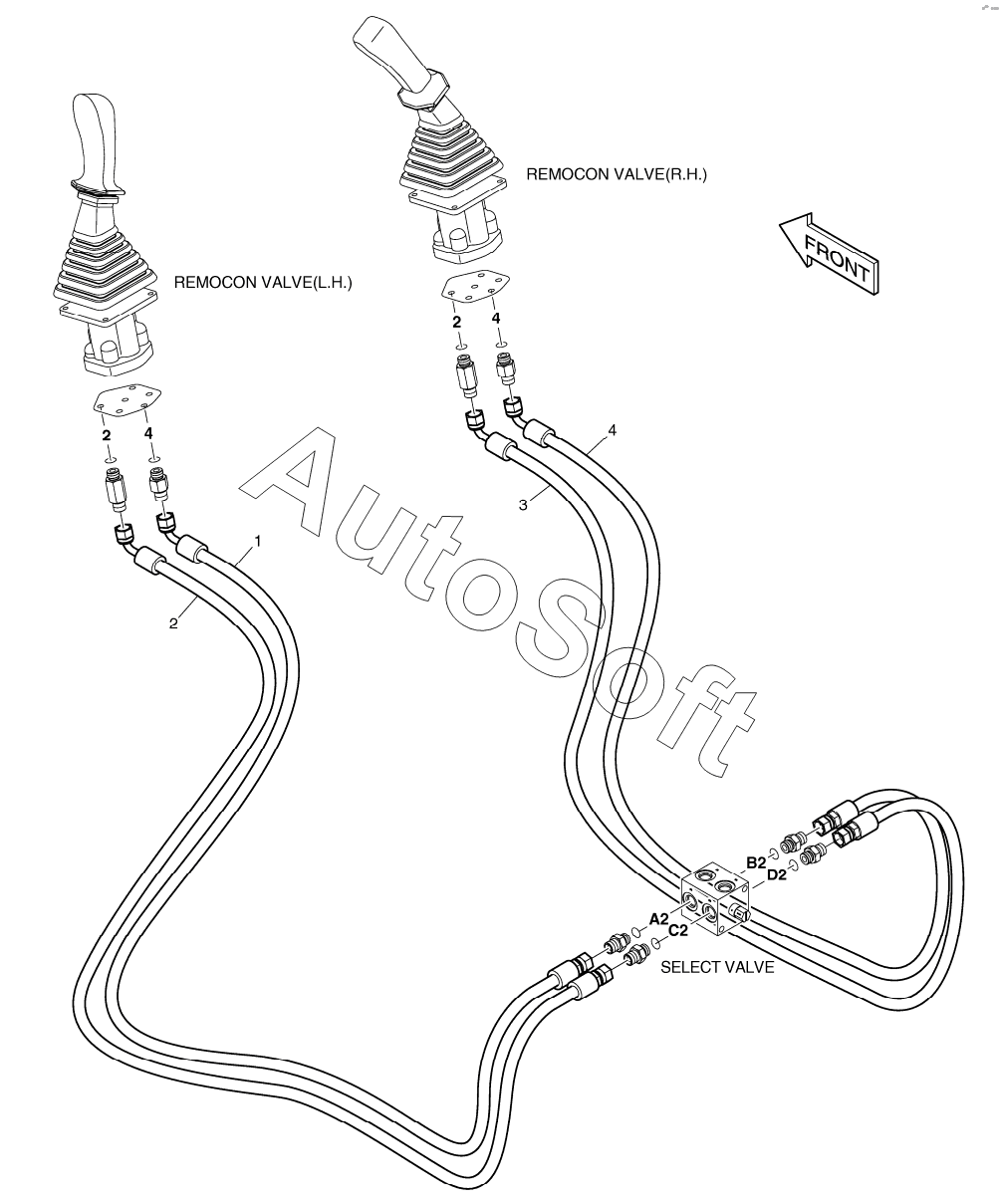 REMOCON VALVE(R.H.)

FRONT

REMOCON VALVE(L.H.)

2
4

2
4

4

3

1

2

AutoSoft

B2
D2

A2
C2

SELECT VALVE