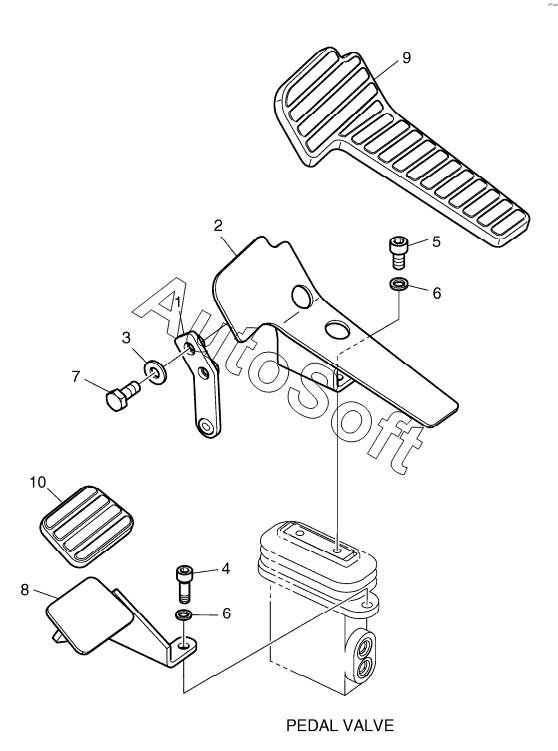 9
2
5
6
1
3
7
AutoSoft
10
4
8
6
PEDAL VALVE