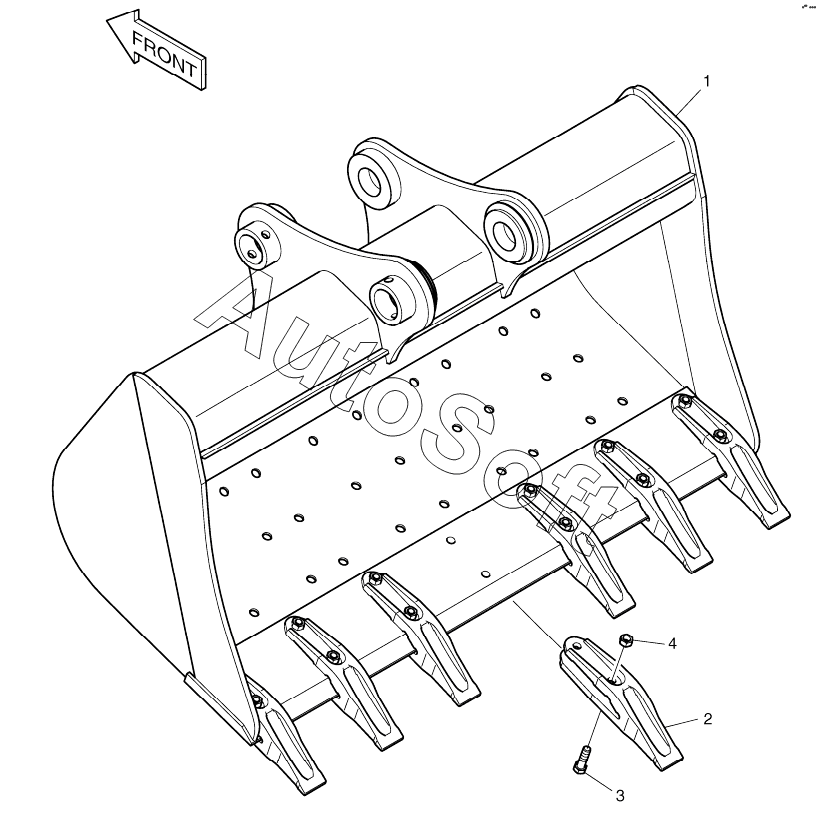 FRONT

1

AutoSoft

4

2

3