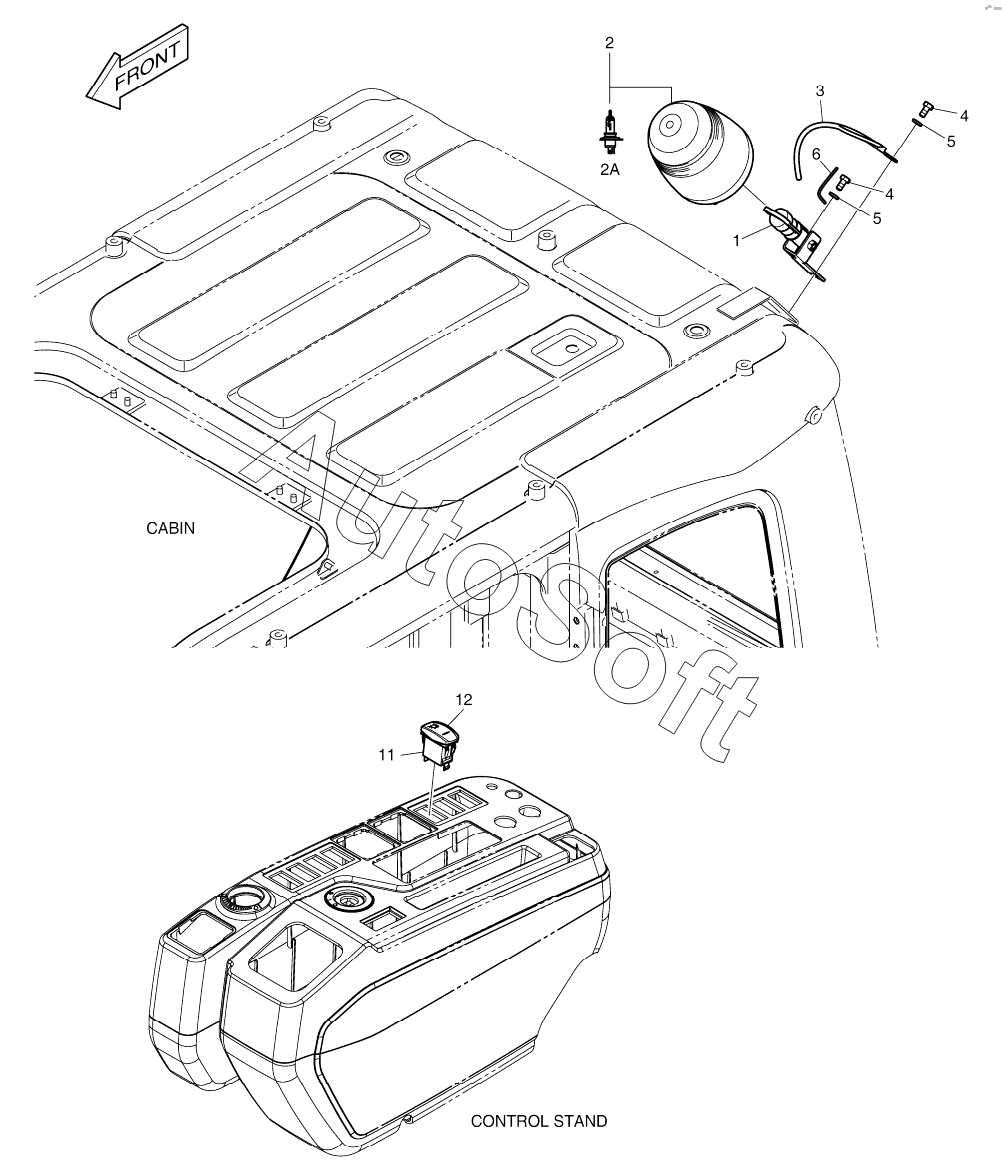 FRONT

2

2A

3

4

5

6

4

5

1

CABIN

AutoSoft

12

11

CONTROL STAND