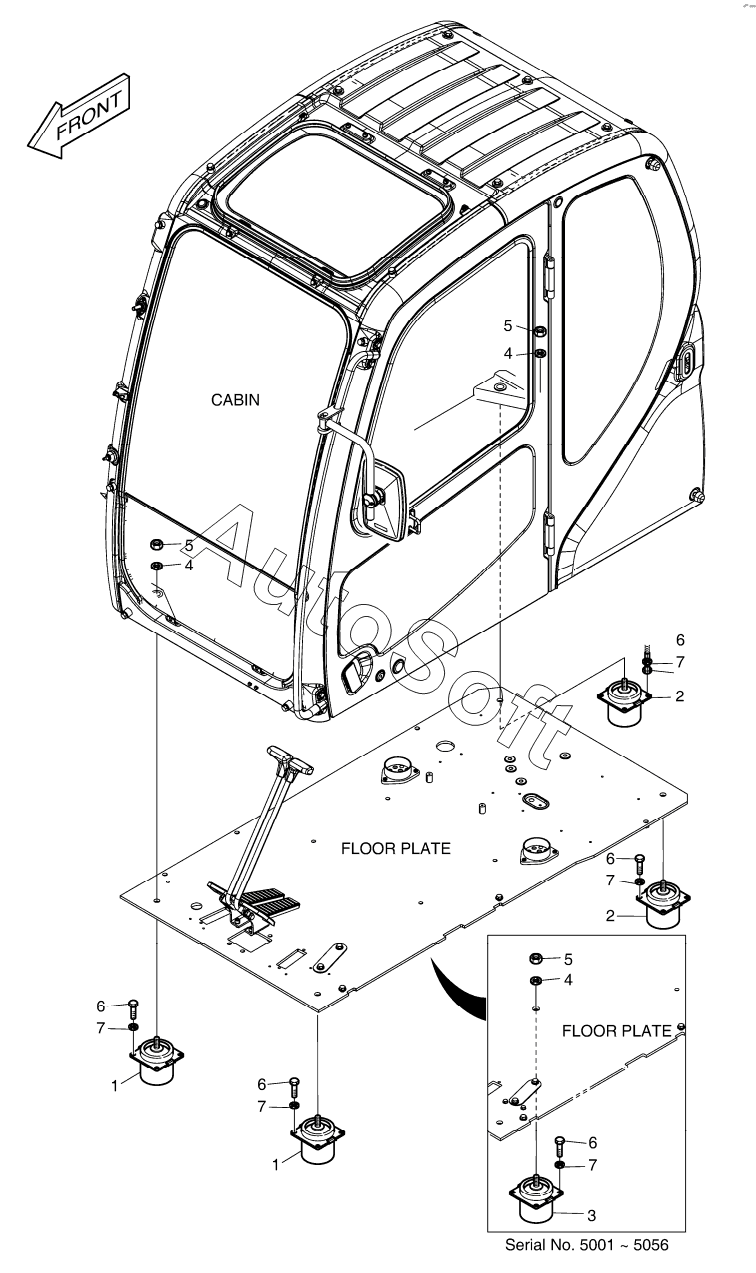 FRONT

CABIN

5
4
5
4

AutoSoft

6
7
2

FLOOR PLATE

6
7
2

5
4

FLOOR PLATE

6
7
1

6
7
1

6
7
3

Serial No. 5001 ~ 5056