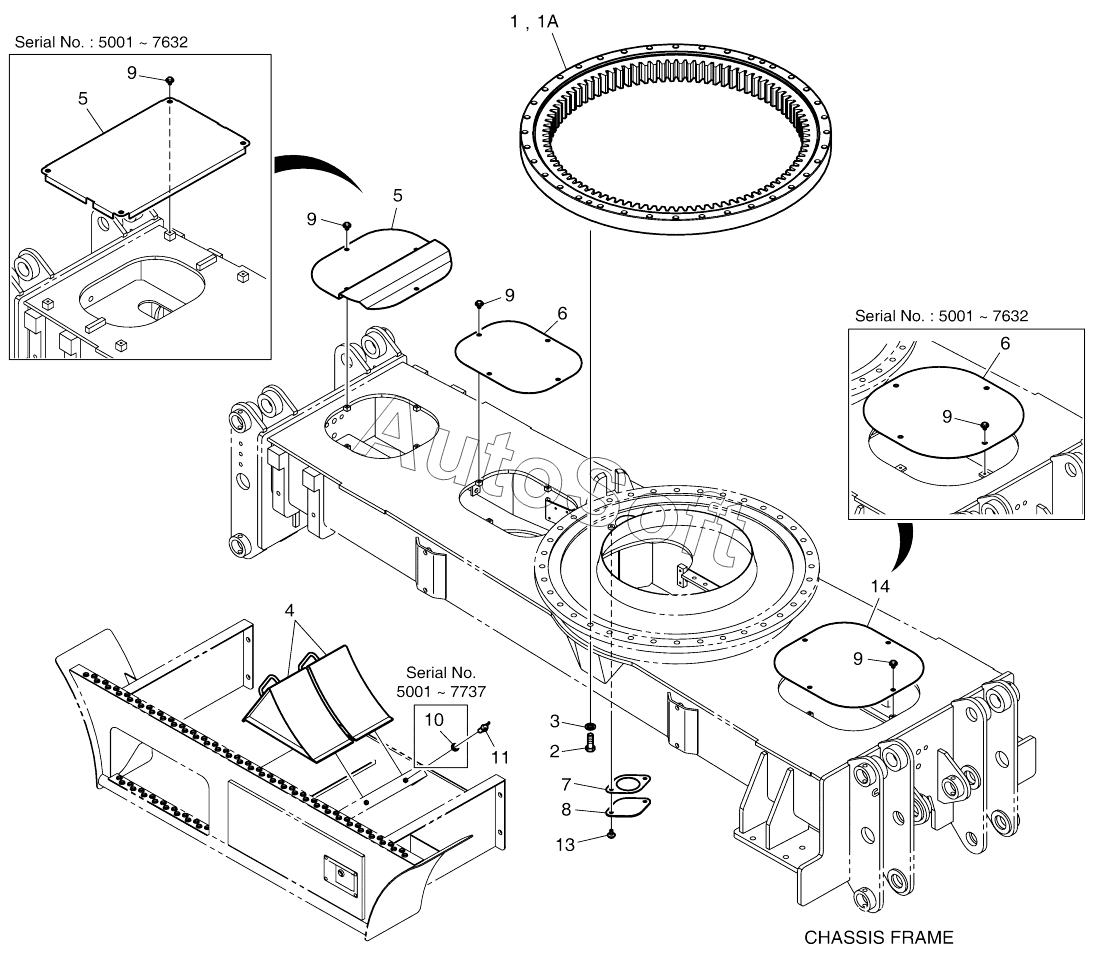 Serial No. : 5001 ~ 7632

9

5

1 , 1A

9

5

9

6

Serial No. : 5001 ~ 7632

6

9

AutoSoft

14

9

4

Serial No.
5001 ~ 7737

10

11

3

2

7

8

13

CHASSIS FRAME