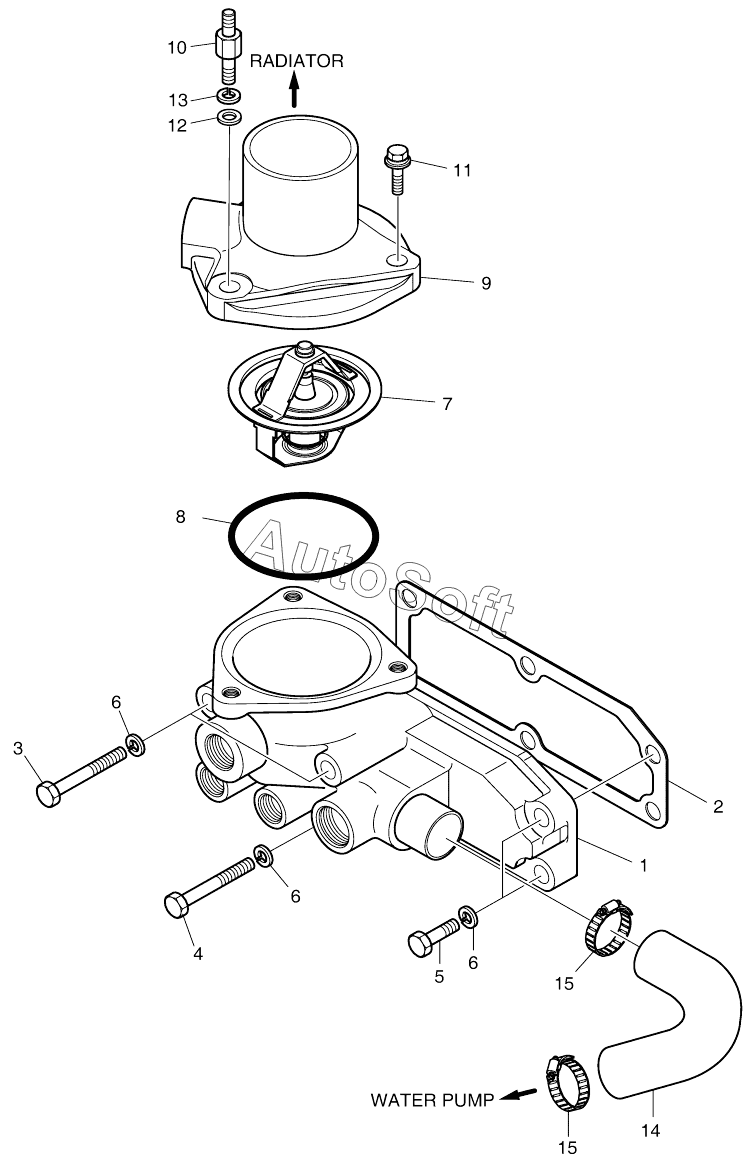 10
RADIATOR
13
12
11
9
7
8
AutoSoft
6
3
2
1
6
4
5
6
15
WATER PUMP
15
14