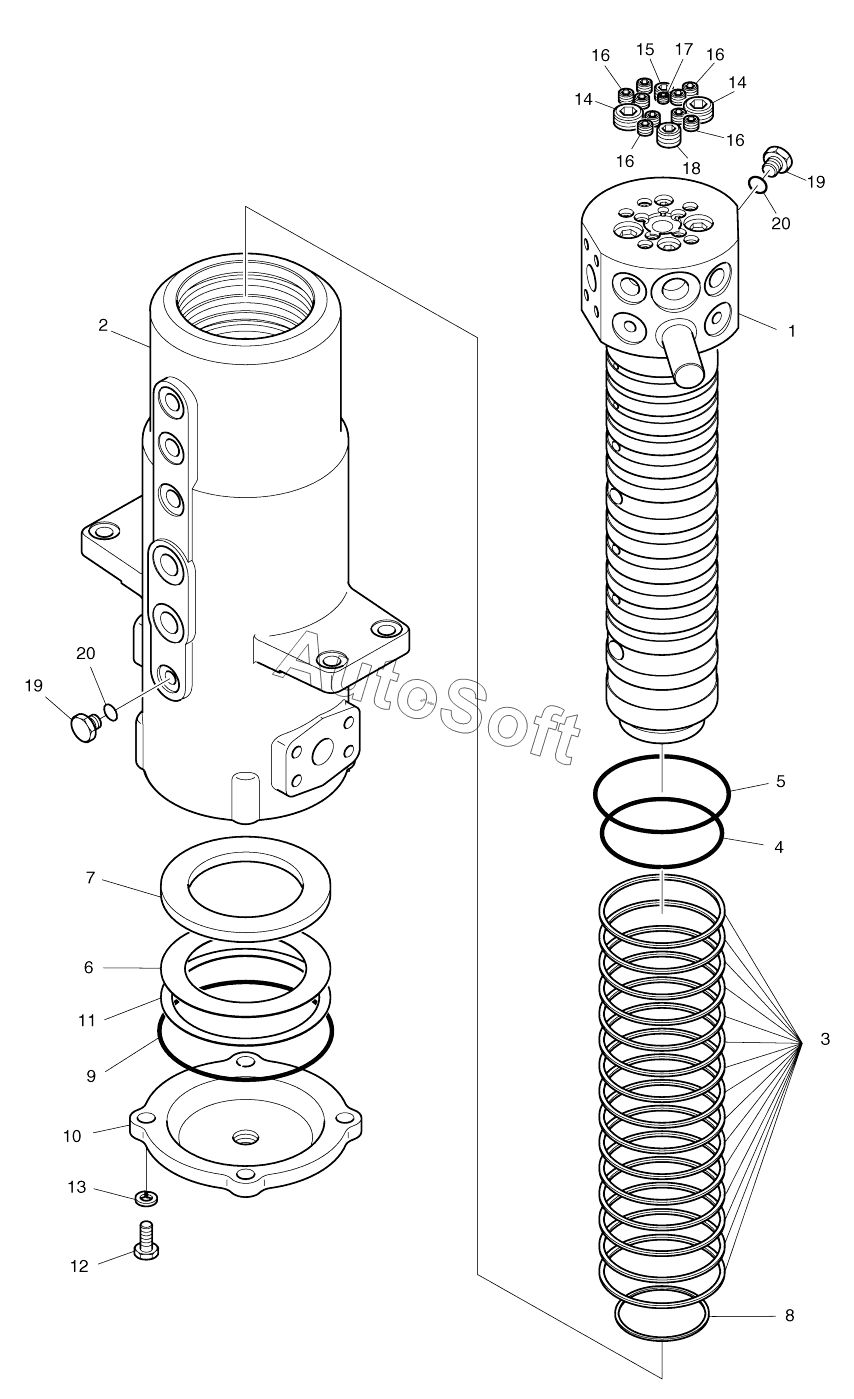 16
15
17
16
14
14
16
16
18
19
20
1
2
20
19
AutoSoft
5
4
7
6
11
9
3
10
13
12
8