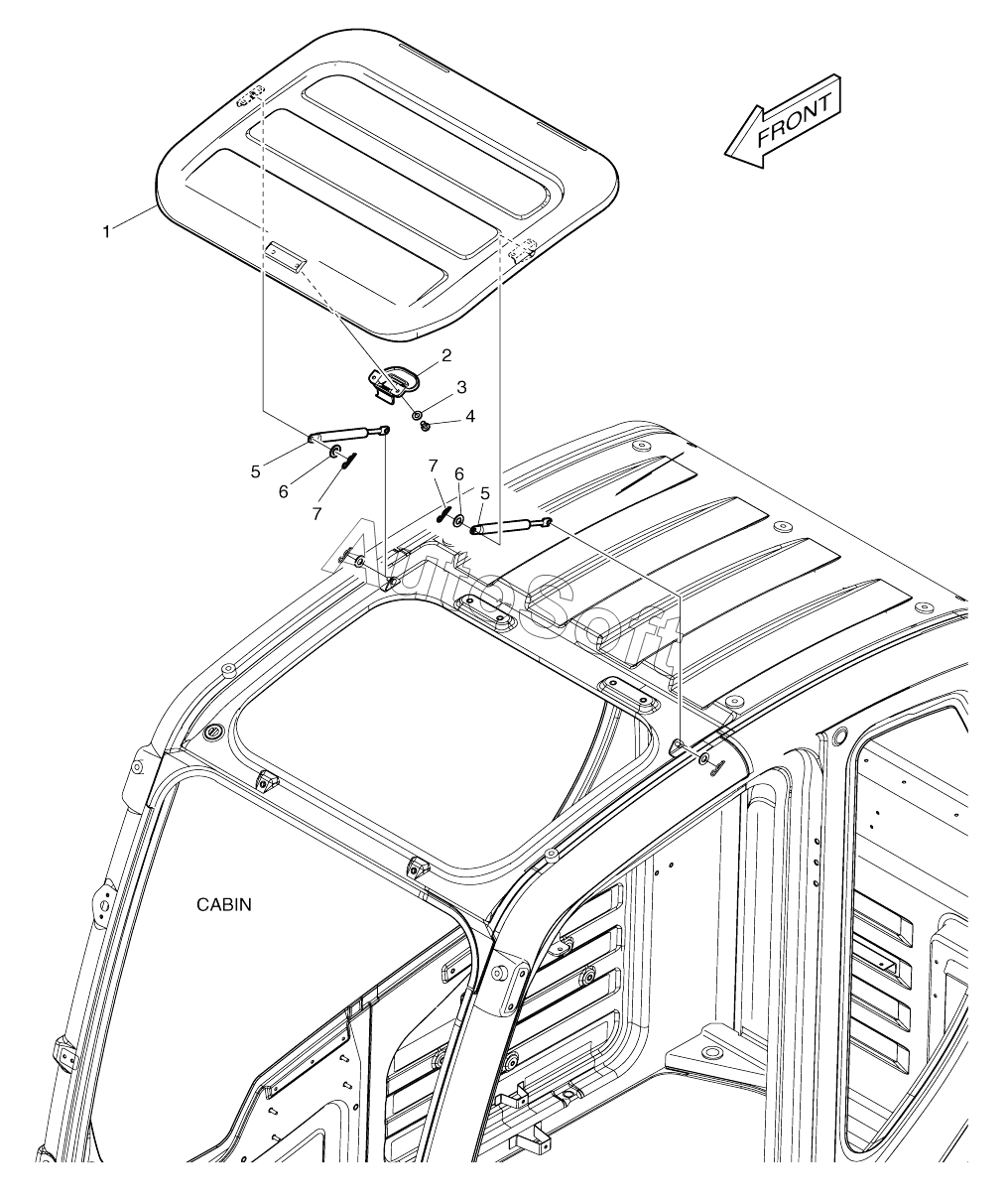 FRONT

1

2

3

4

5

6

7

7

6

5

AutoSoft

CABIN