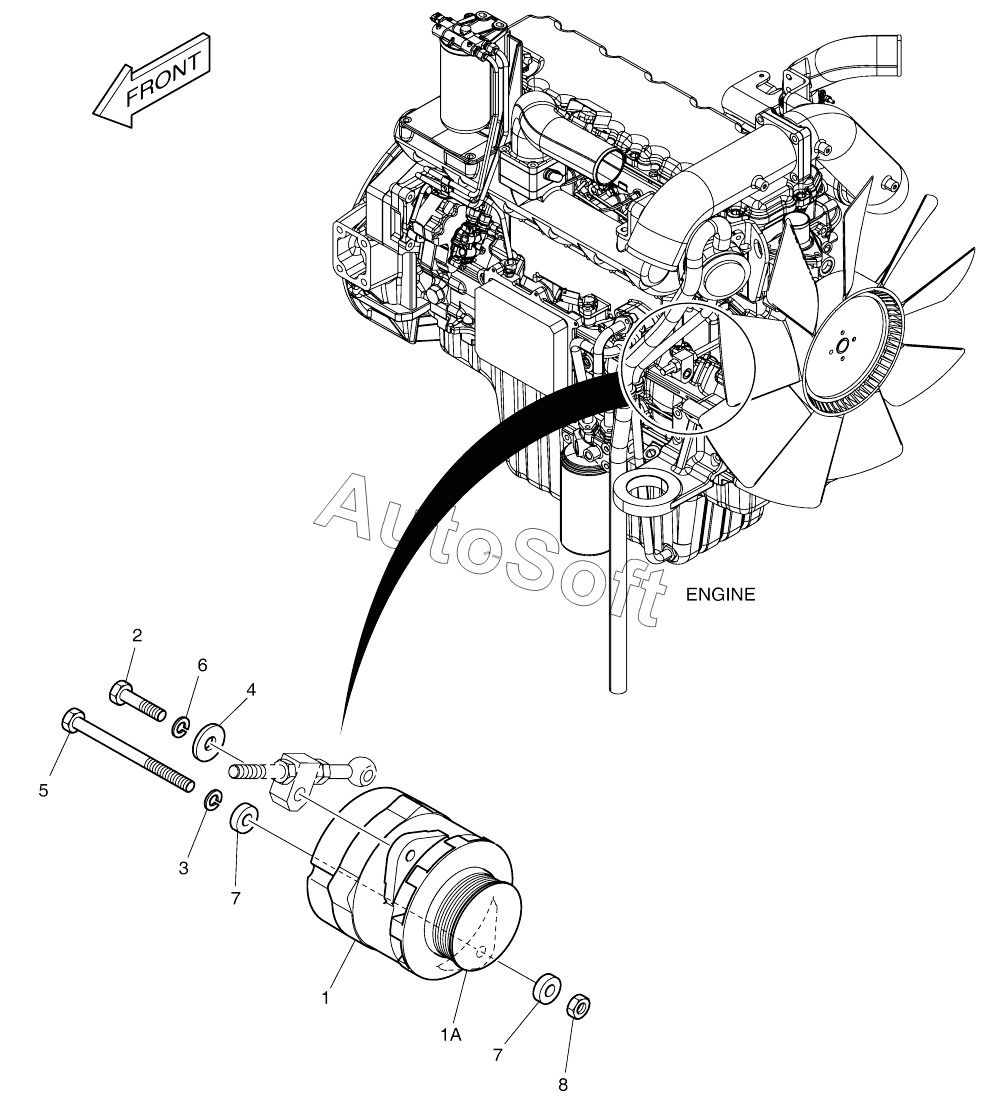 FRONT

AutoSoft

ENGINE

2
6
4
5
3
7
1
1A
7
8