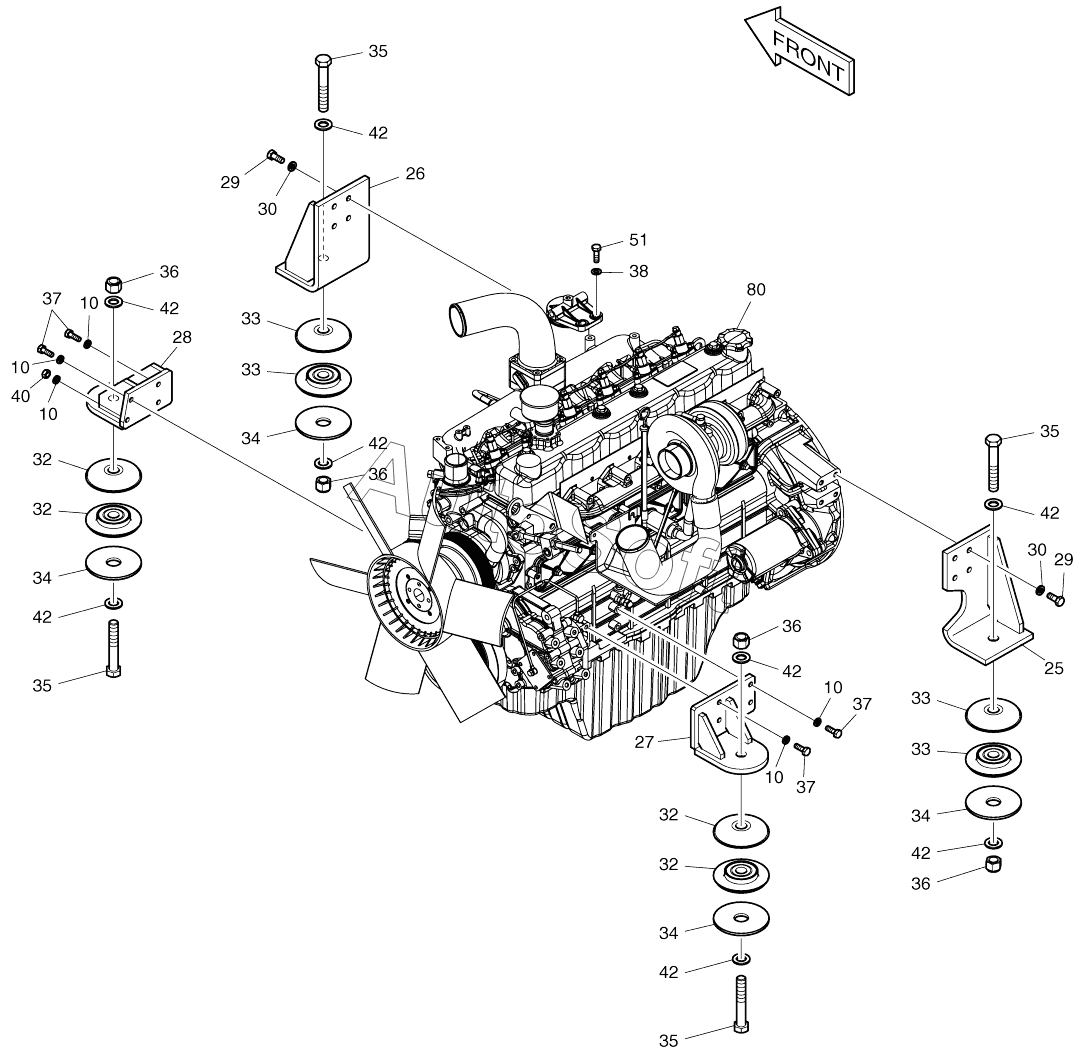 FRONT

35
42
29
30
26
51
38
80
36
42
37
10
28
10
40
10
33
33
34
42
36
32
32
34
42
35
35
42
30
29
25
36
42
10
37
27
10
37
33
33
34
42
36
32
32
34
42
35