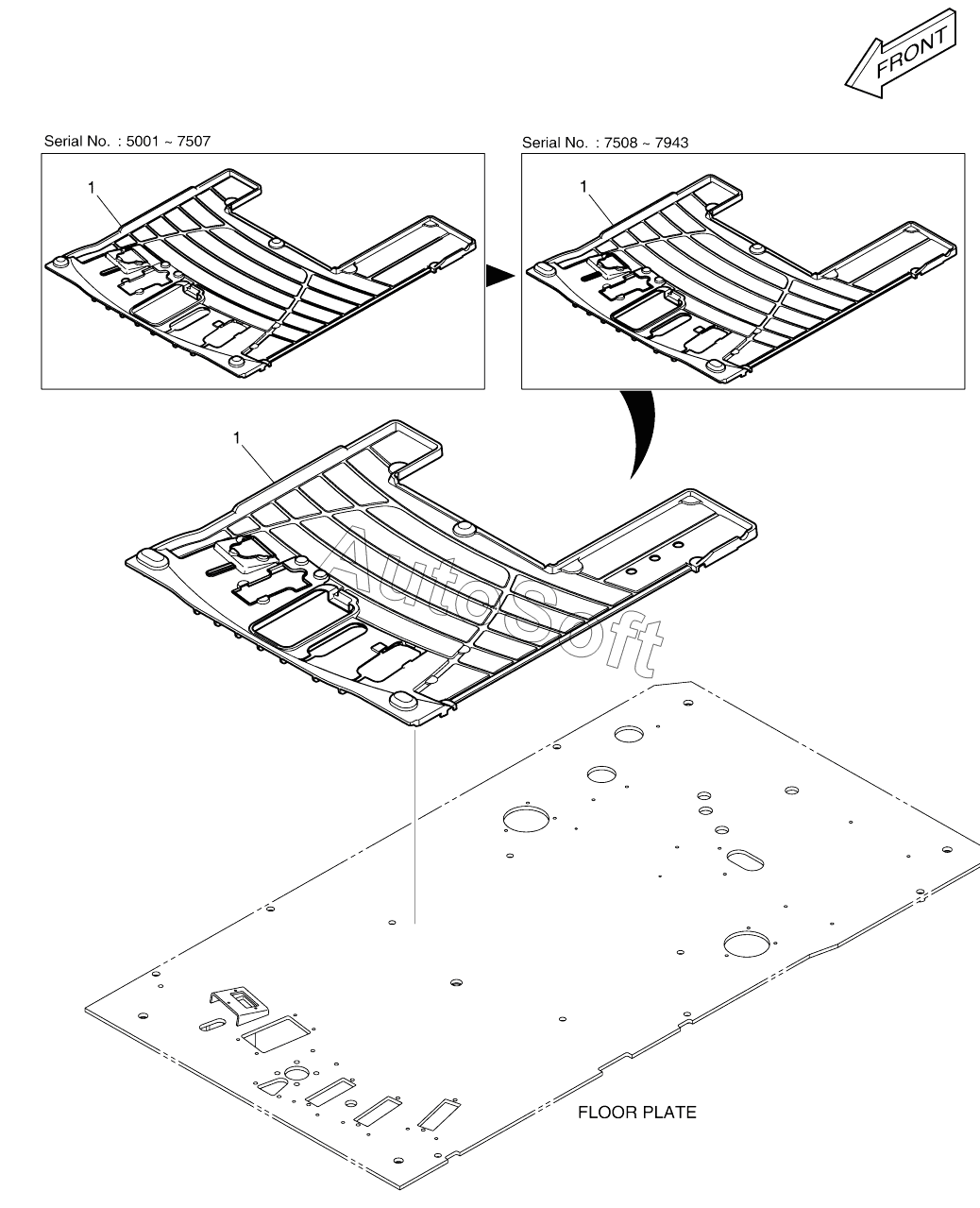 FRONT

Serial No. : 5001 ~ 7507

1

Serial No. : 7508 ~ 7943

1

1

AutoSoft

FLOOR PLATE