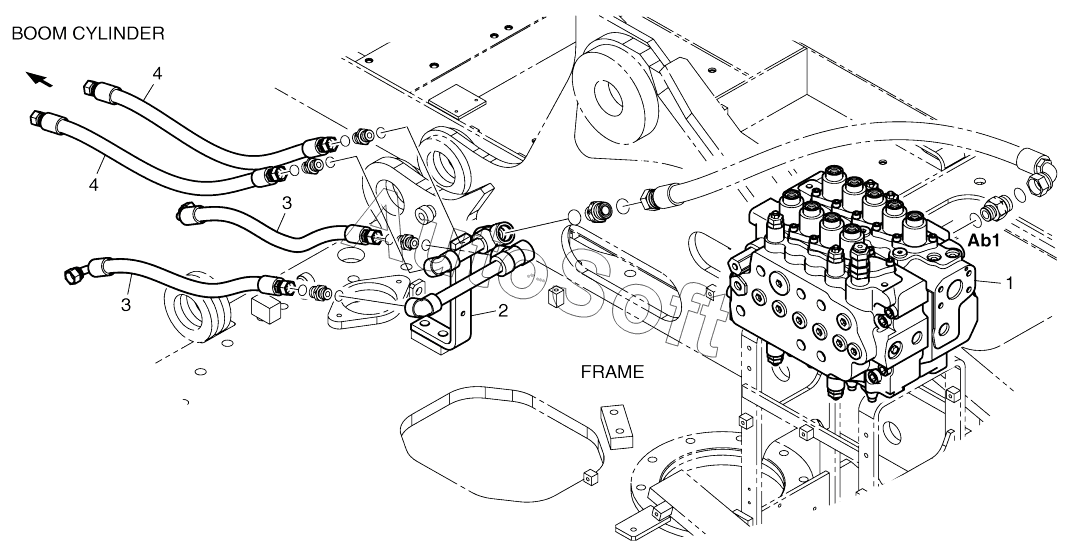 BOOM CYLINDER

4

4

3

3

2

Ab1

1

FRAME

AutoSoft