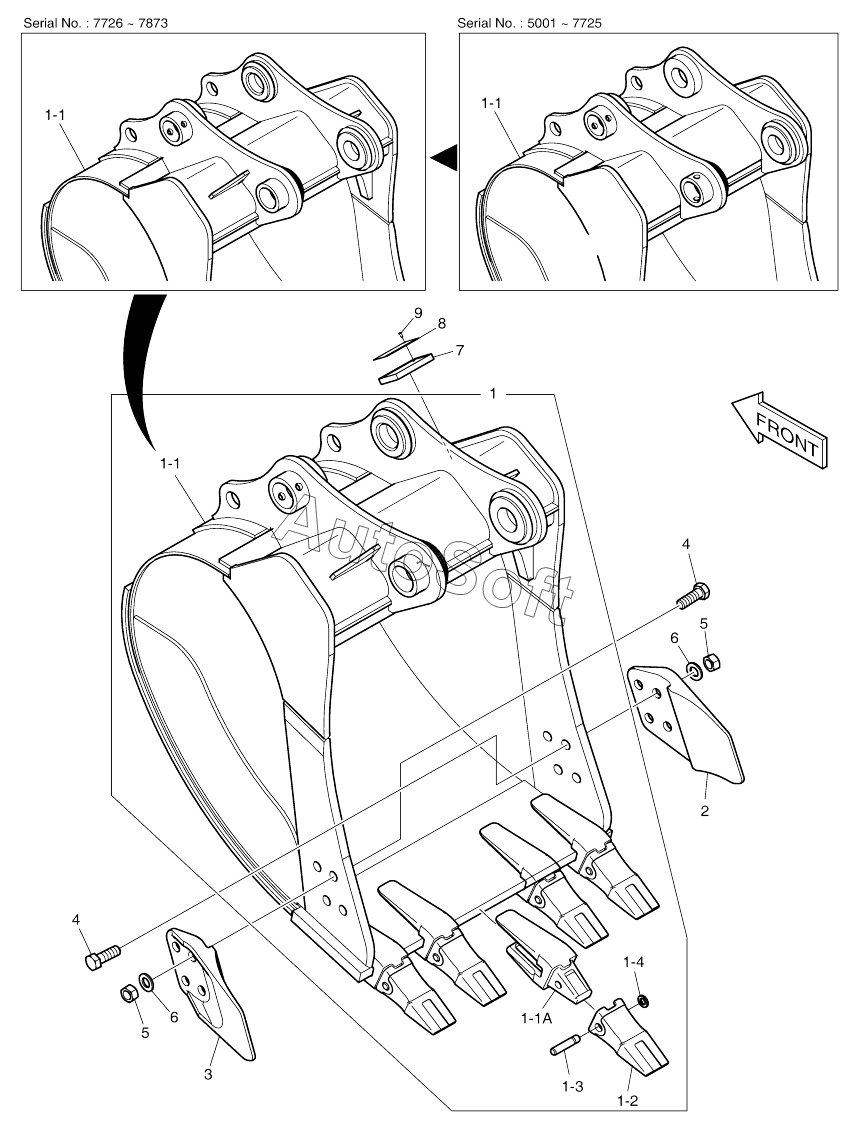 Serial No. : 7726 ~ 7873

1-1

Serial No. : 5001 ~ 7725

1-1

9
8
7
1

FRONT

1-1

AutoSoft

4
6
5

2

4

5
6
3

1-4
1-1A
1-3
1-2