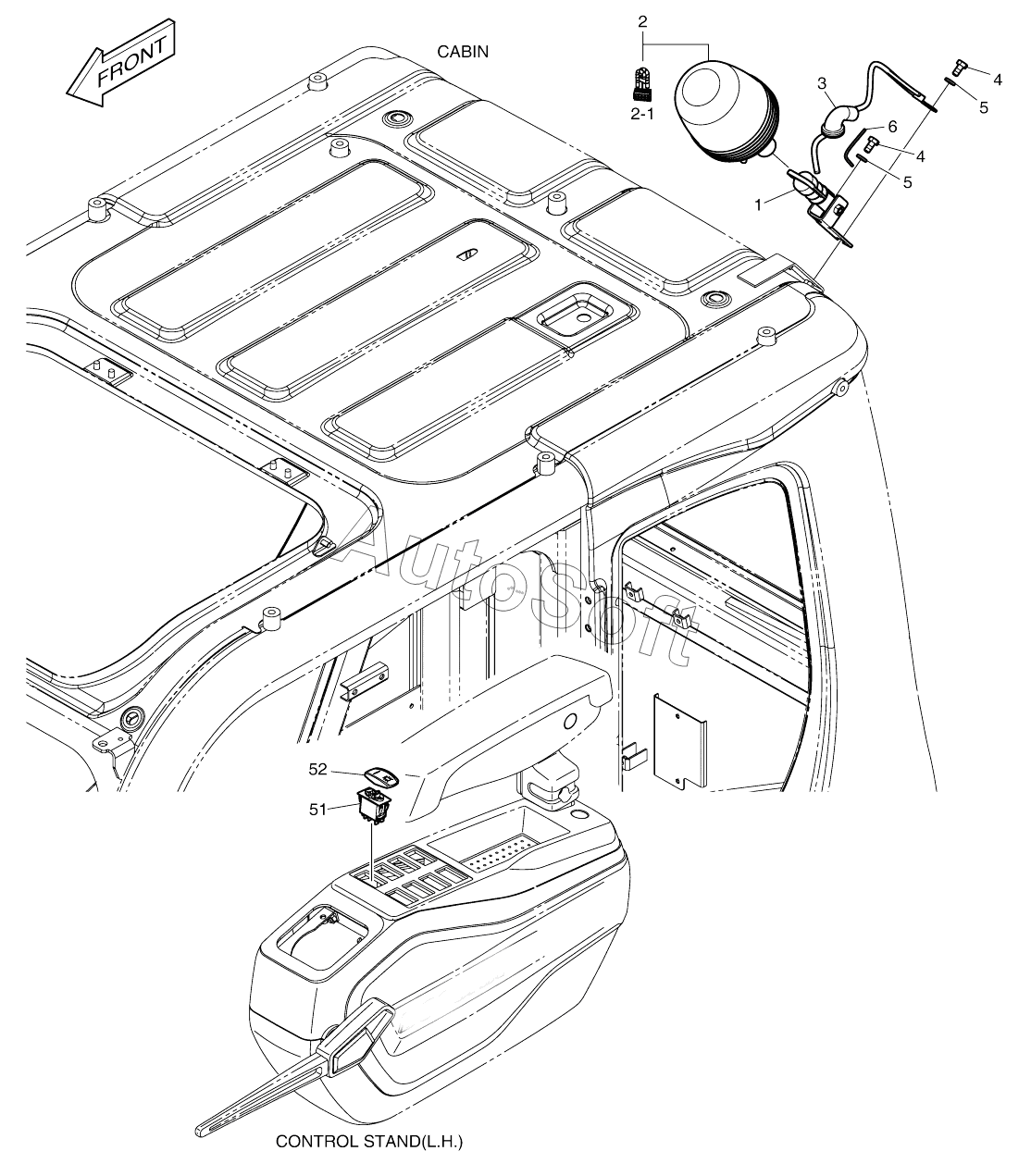 FRONT

CABIN

2

2-1

3

4

5

6

4

5

1

AutoSoft

52

51

CONTROL STAND(L.H.)