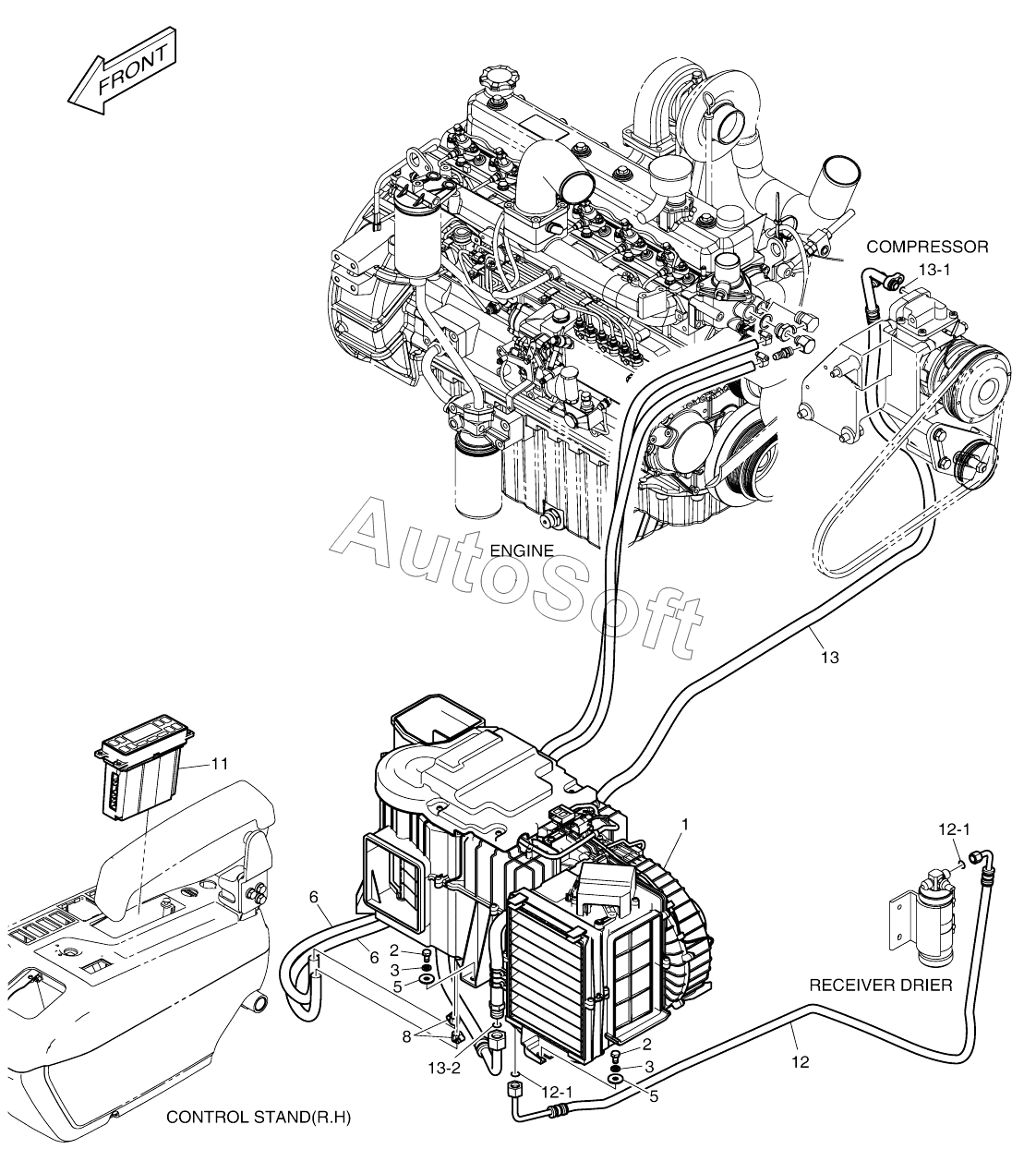 FRONT

COMPRESSOR
13-1

AutoSoft

ENGINE

13

11

1

12-1

6

6

2

3

5

RECEIVER DRIER

8

13-2

2

3

5

12

12-1

CONTROL STAND(R.H)