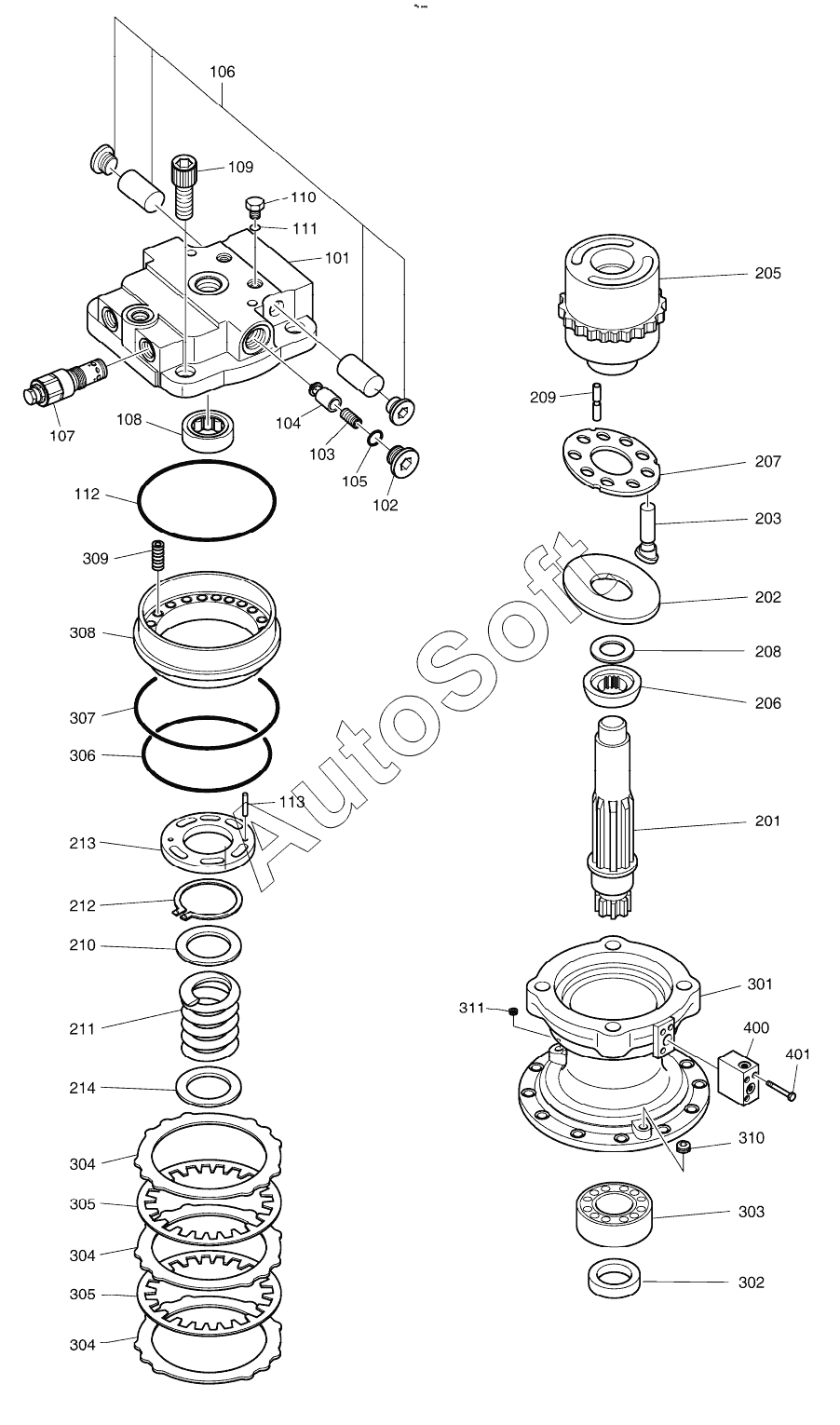 106
109
110
111
101
107
108
104
103
105
102
112
309
308
307
306
113
213
212
210
211
214
304
305
304
305
304
205
209
207
203
202
208
206
201
301
311
400
401
310
303
302
AutoSoft