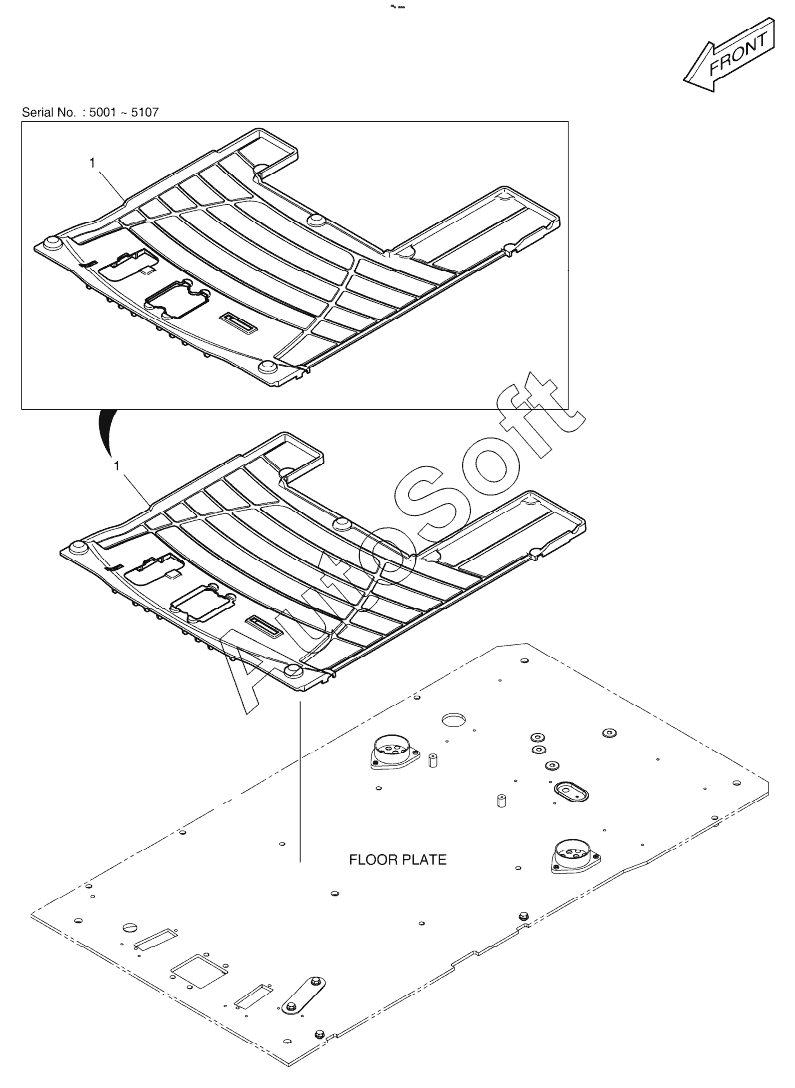 FRONT

Serial No. : 5001 ~ 5107

1

1

AutoSoft

FLOOR PLATE