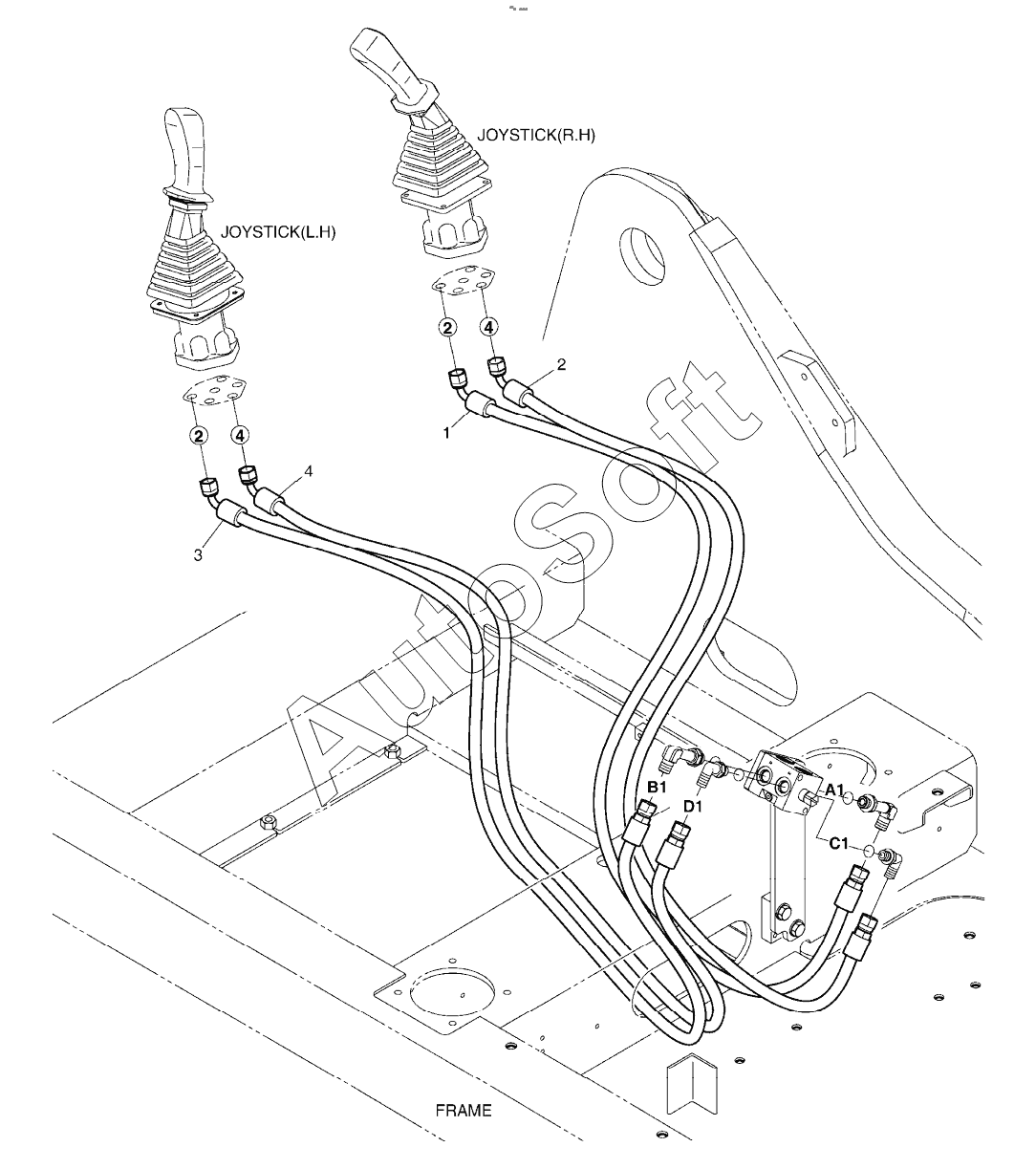 JOYSTICK(R.H)

JOYSTICK(L.H)

2
4
2
1

2
4
4
3

AutoSoft

B1
D1
A1
C1

FRAME