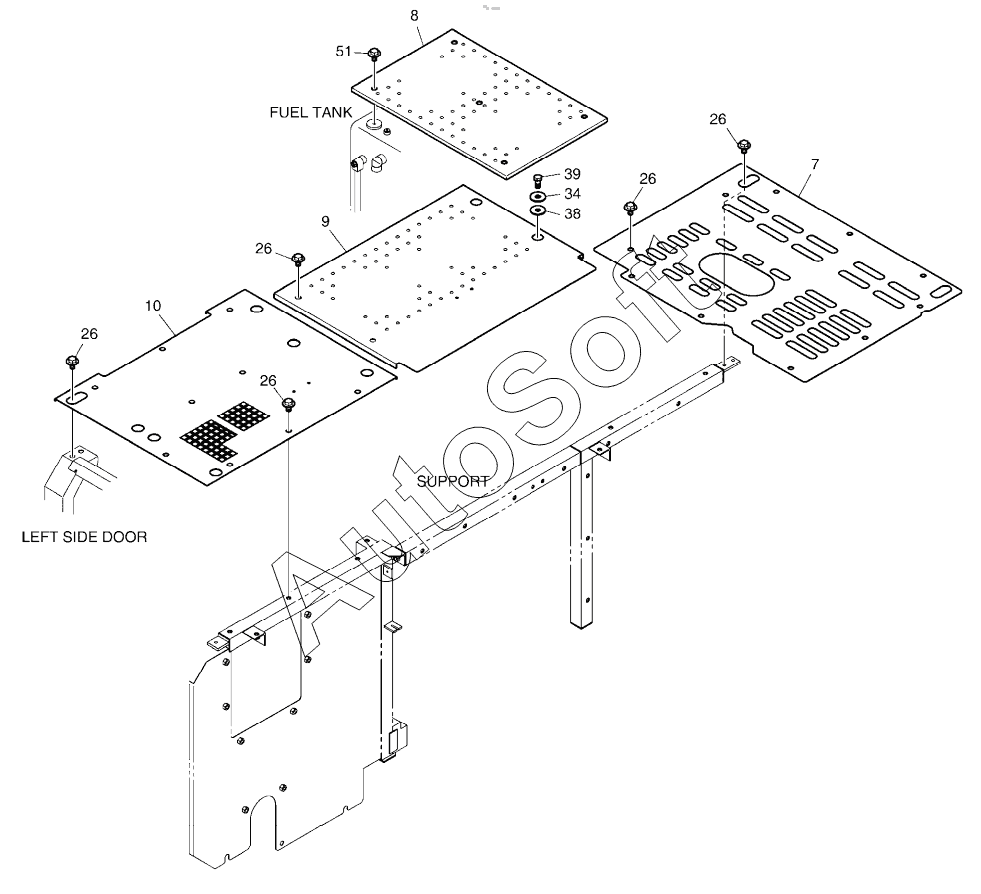 8
51
FUEL TANK
26
7
39
34
38
26
9
26
10
26
26
SUPPORT
LEFT SIDE DOOR
AutoSoft