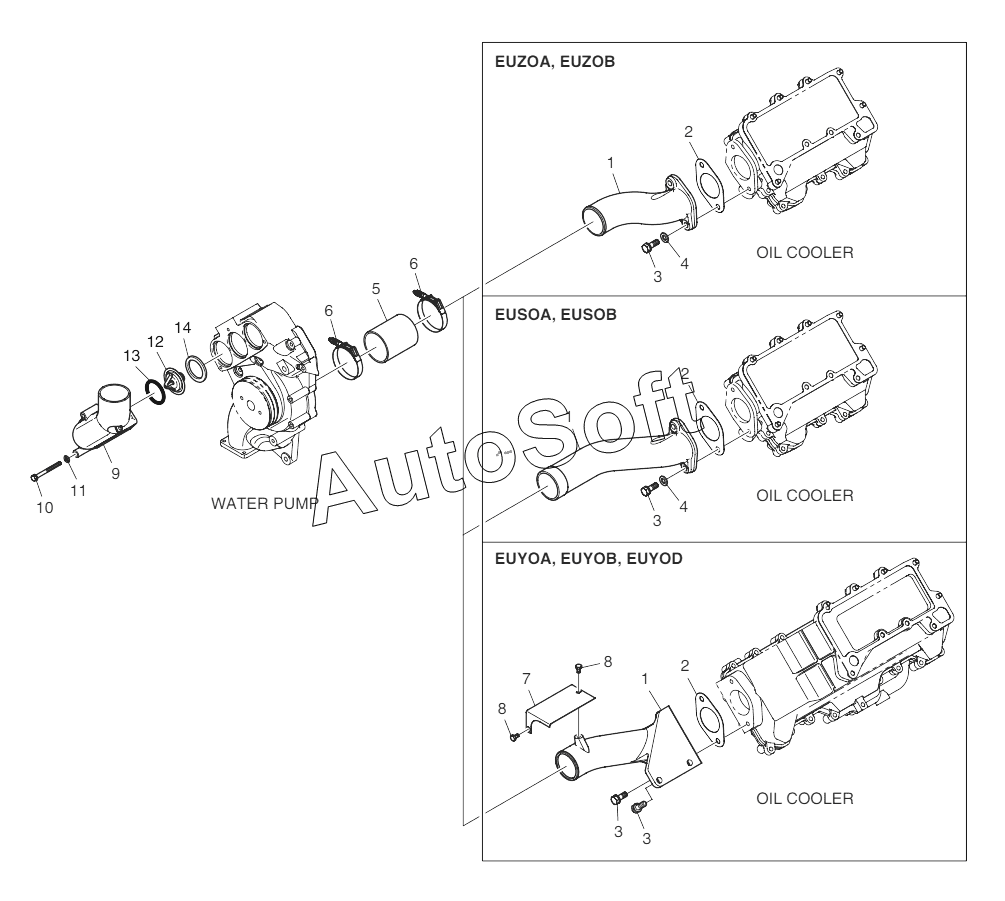 EUZOA, EUZOB

1
2
3
4
OIL COOLER

EUSOA, EUSOB

2
3
4
OIL COOLER

EUYOA, EUYOB, EUYOD

7
8
8
1
2
3
3
OIL COOLER

6
5
6
14
12
13
9
11
10
WATER PUMP

AutoSoft