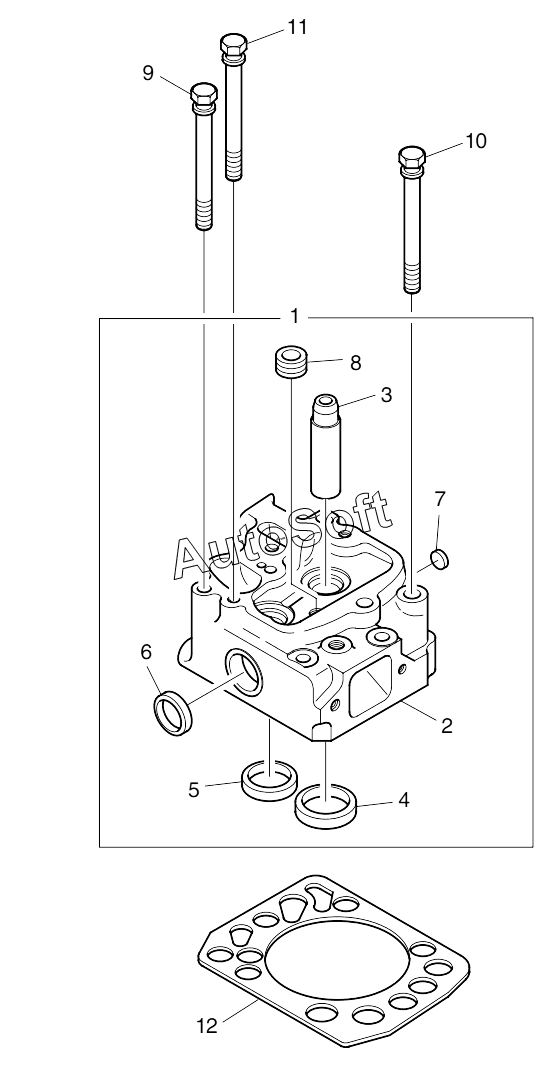 11
9
10
1
8
3
7
AutoSoft
6
2
5
4
12