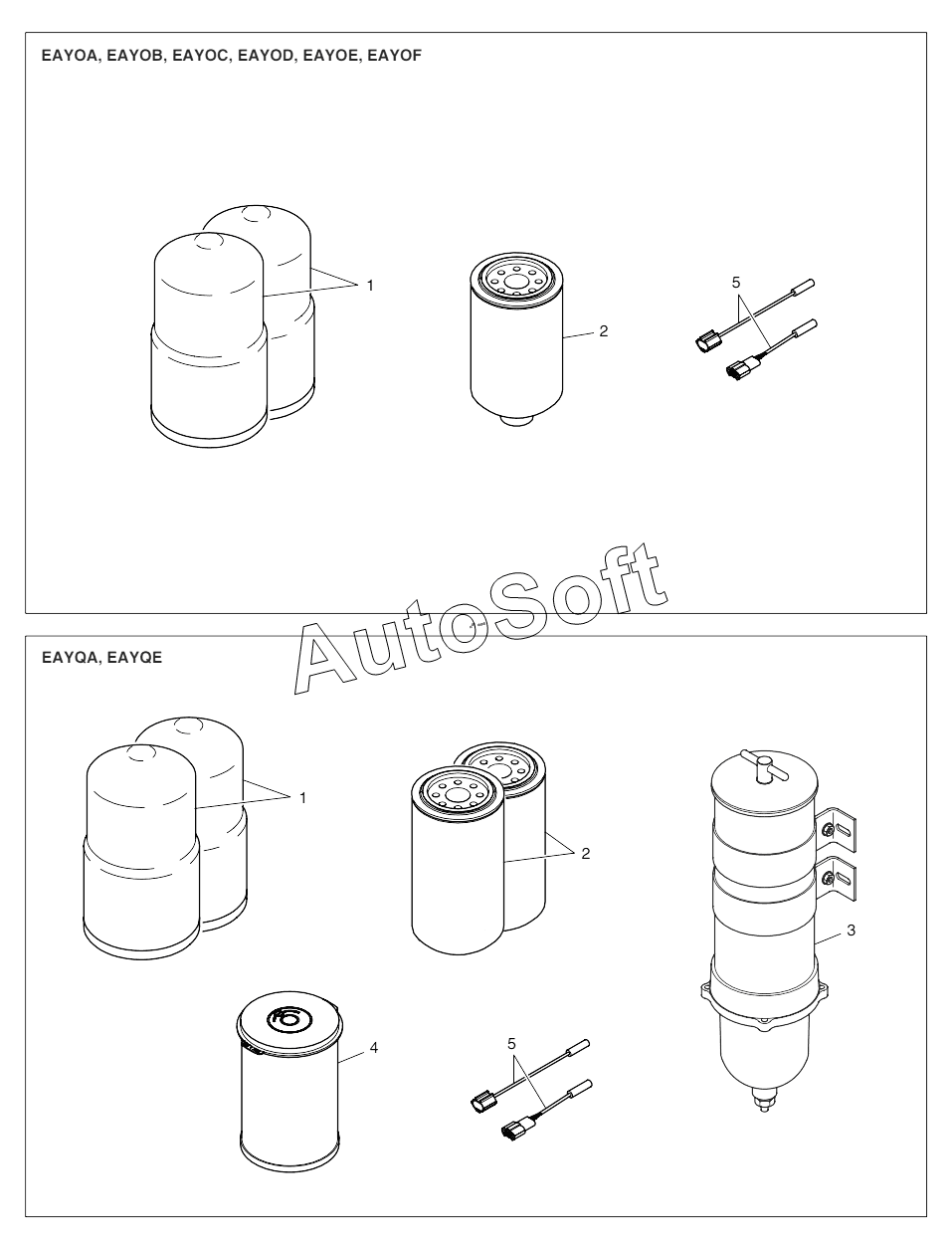 EAYOA, EAYOB, EAYOC, EAYOD, EAYOE, EAYOF

1

2

5

AutoSoft

EAYQA, EAYQE

1

2

3

4

5