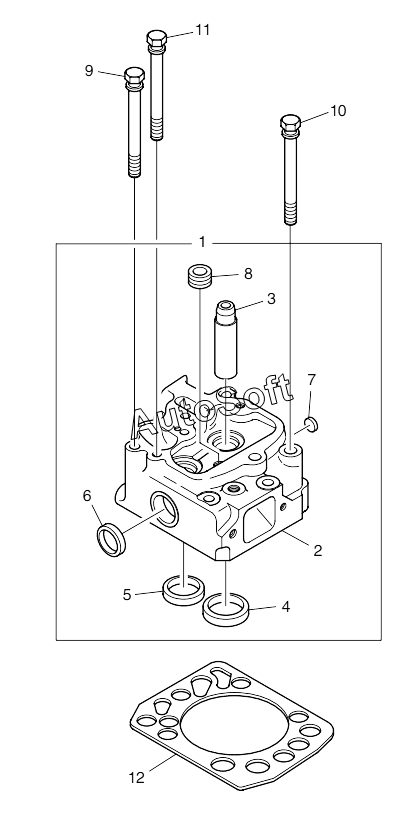 11
9
10
1
8
3
7
AutoSoft
6
2
5
4
12