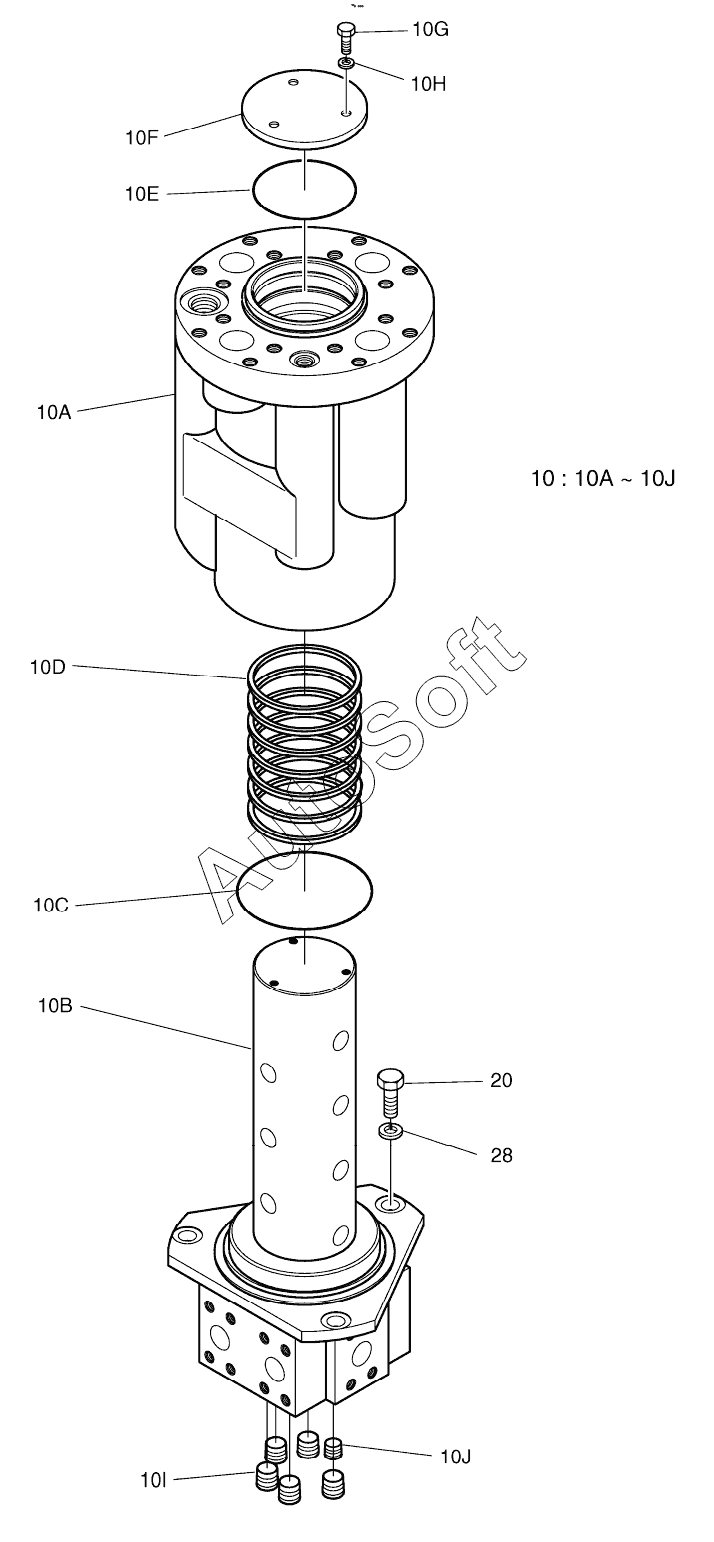 10G
10H
10F
10E
10A
10 : 10A ~ 10J
10D
AutoSoft
10C
10B
20
28
10J
10I