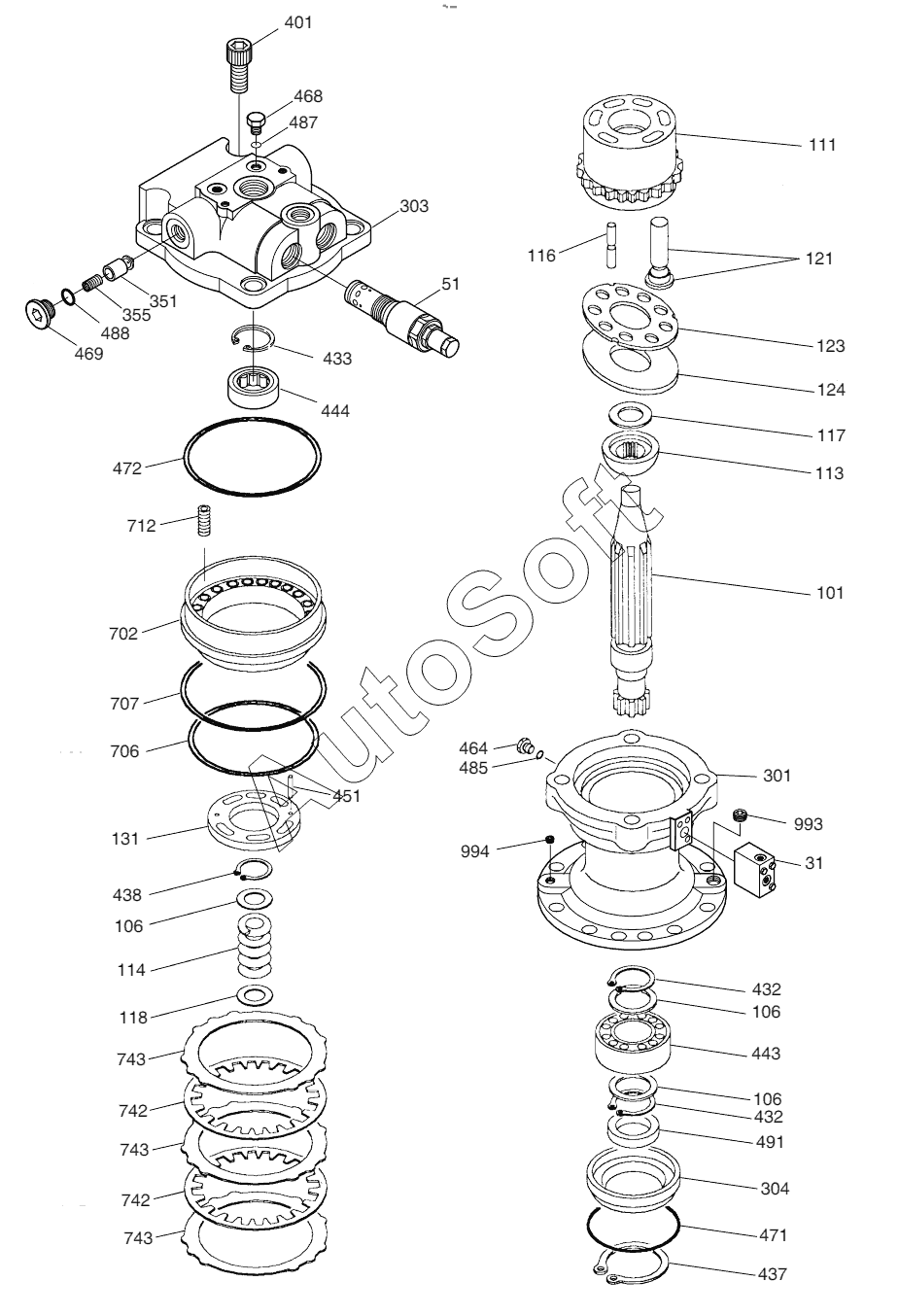 401
468
487
303
51
351
355
488
469
433
444
472
712
702
707
706
451
131
438
106
114
118
743
742
743
742
743
111
116
121
123
124
117
113
101
464
485
301
993
994
31
432
106
443
106
432
491
304
471
437
AutoSoft