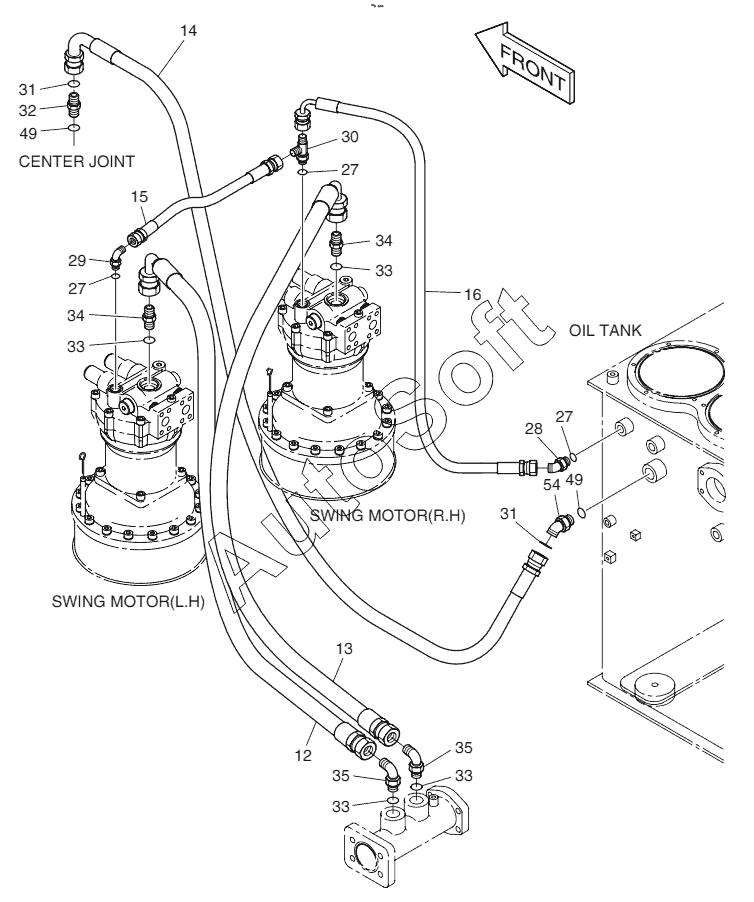 14
FRONT
31
32
49
CENTER JOINT
30
27
15
34
33
29
27
34
33
16
OIL TANK
Autosoft
27
28
54
49
31
SWING MOTOR(R.H)
SWING MOTOR(L.H)
13
12
35
35
33
33