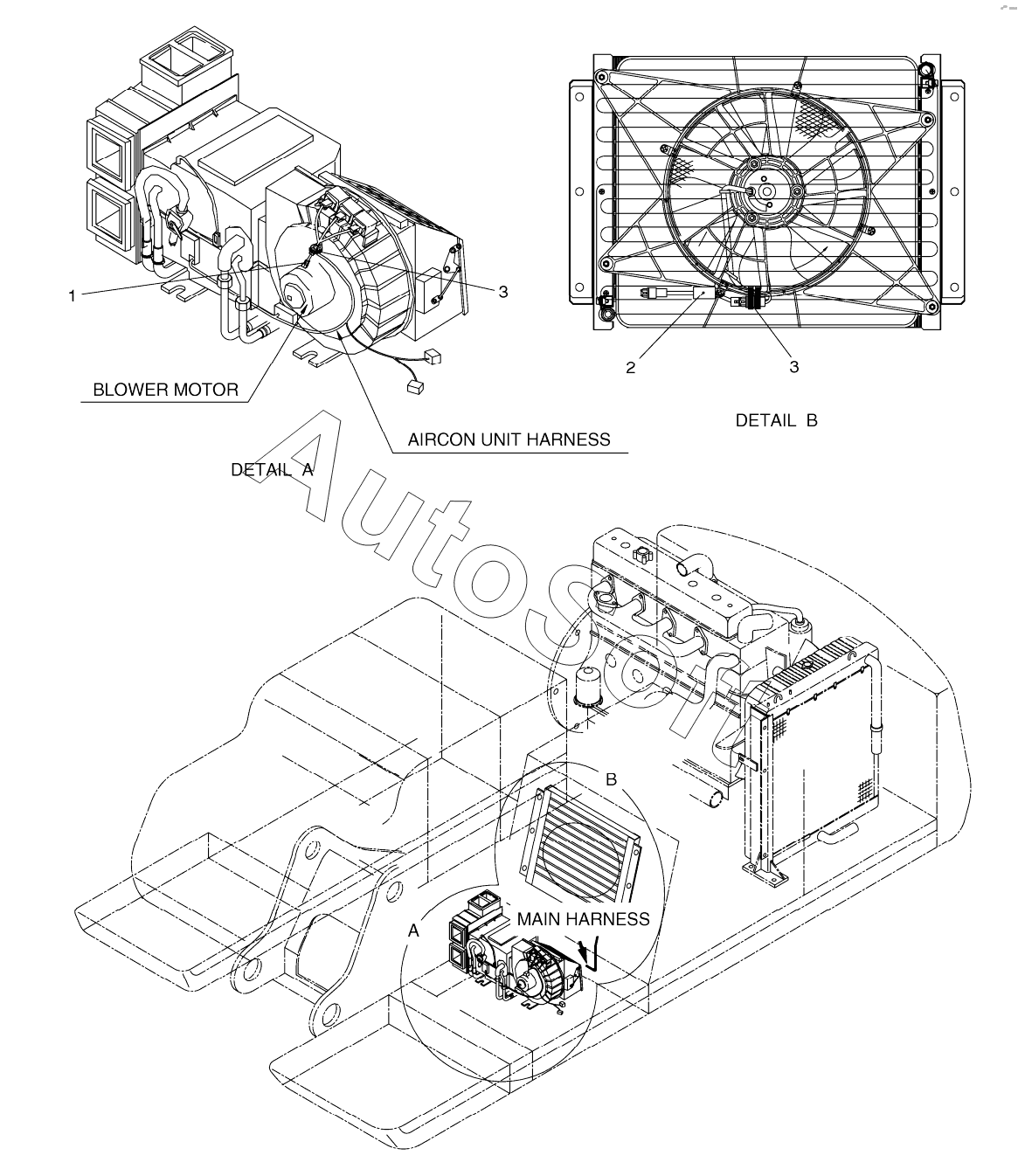 1
3
BLOWER MOTOR
AIRCON UNIT HARNESS
DETAIL A
2
3
DETAIL B
AutoSoft
B
A
MAIN HARNESS