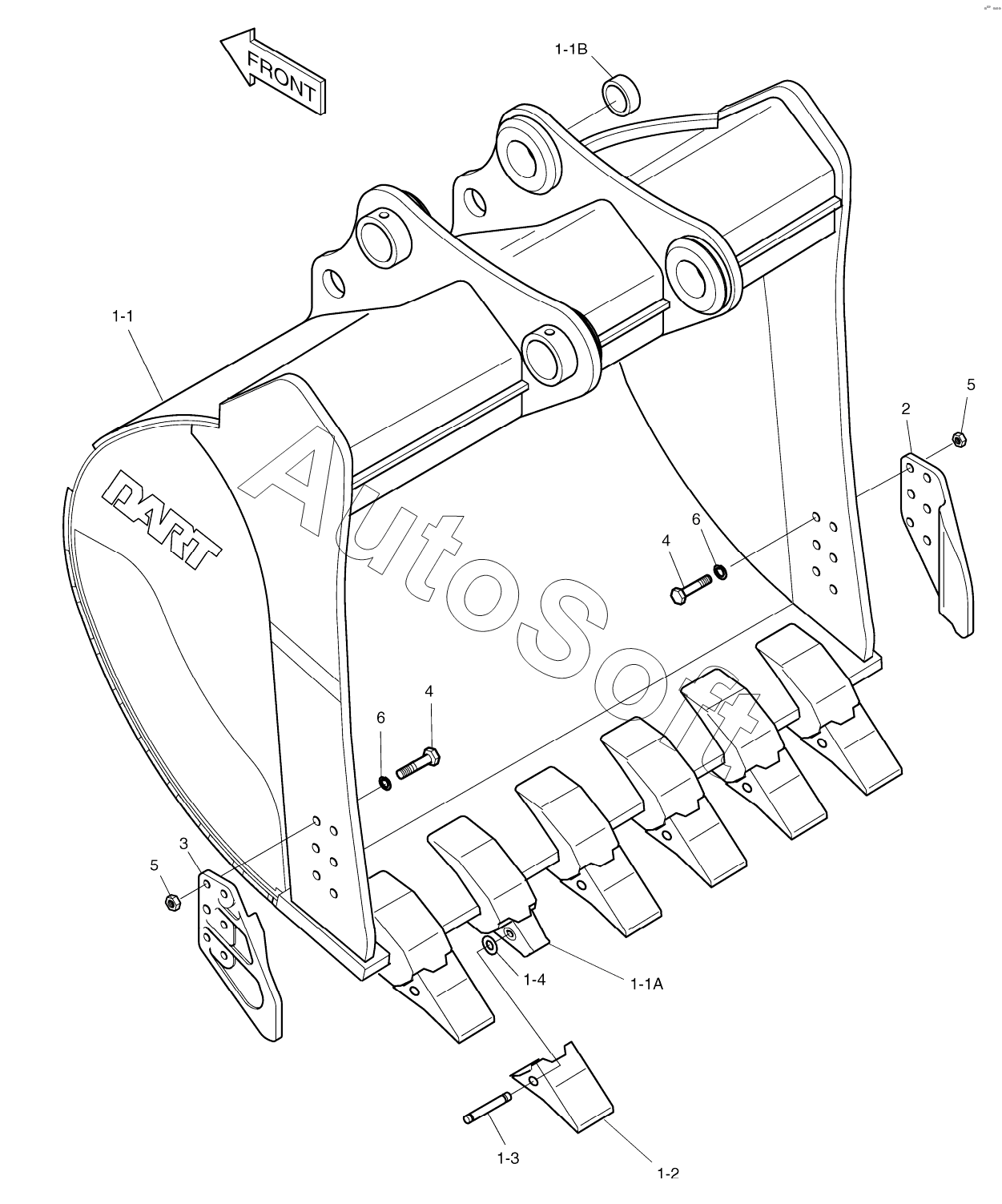 FRONT

1-1B

1-1

DART

AutoSoft

5

2

6

4

4

6

3

5

1-4

1-1A

1-3

1-2