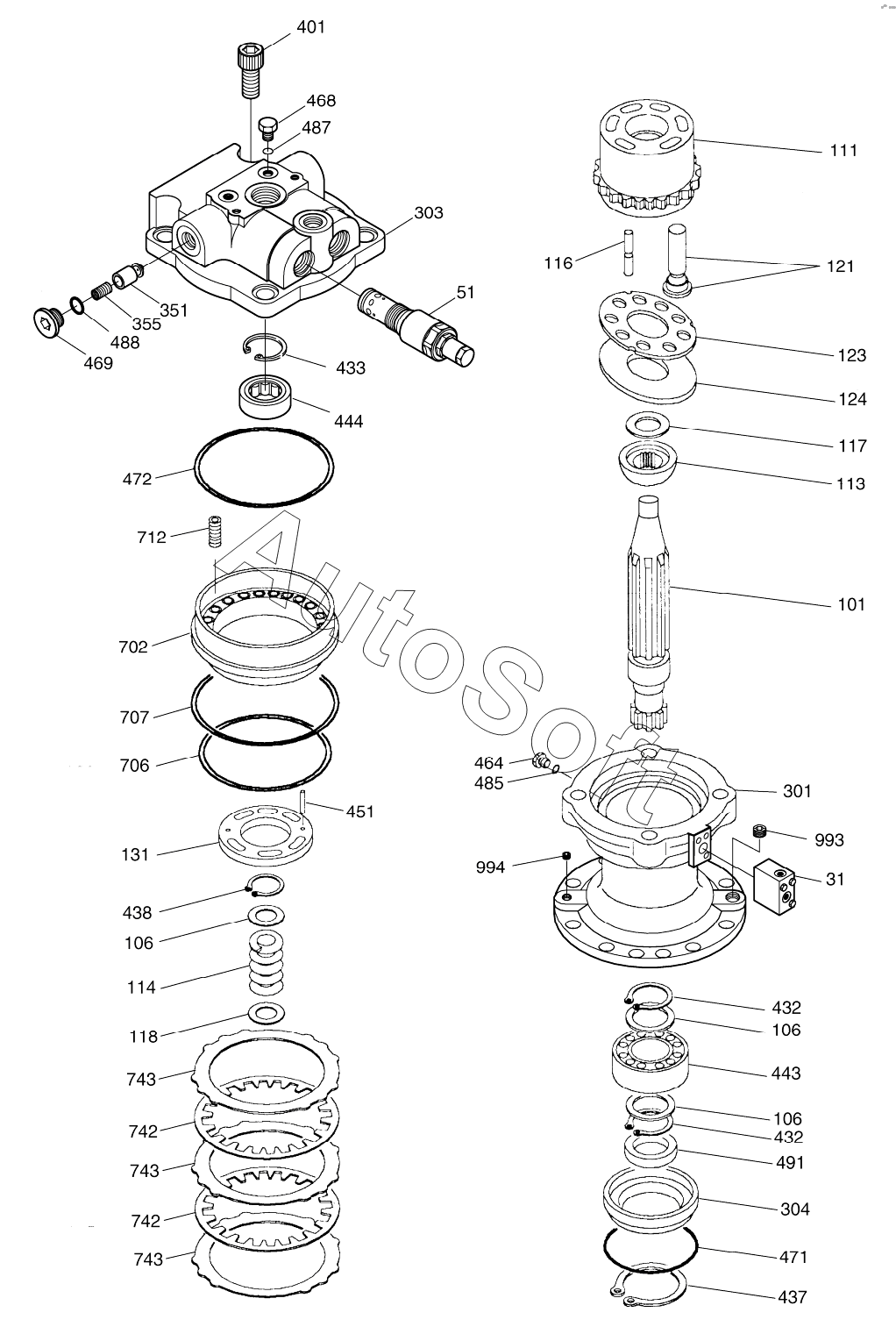 401
468
487
303
51
351
355
488
469
433
444
472
712
702
707
706
451
131
438
106
114
118
743
742
743
742
743
111
116
121
123
124
117
113
101
464
485
301
993
994
31
432
106
443
106
432
491
304
471
437
AutoSoft