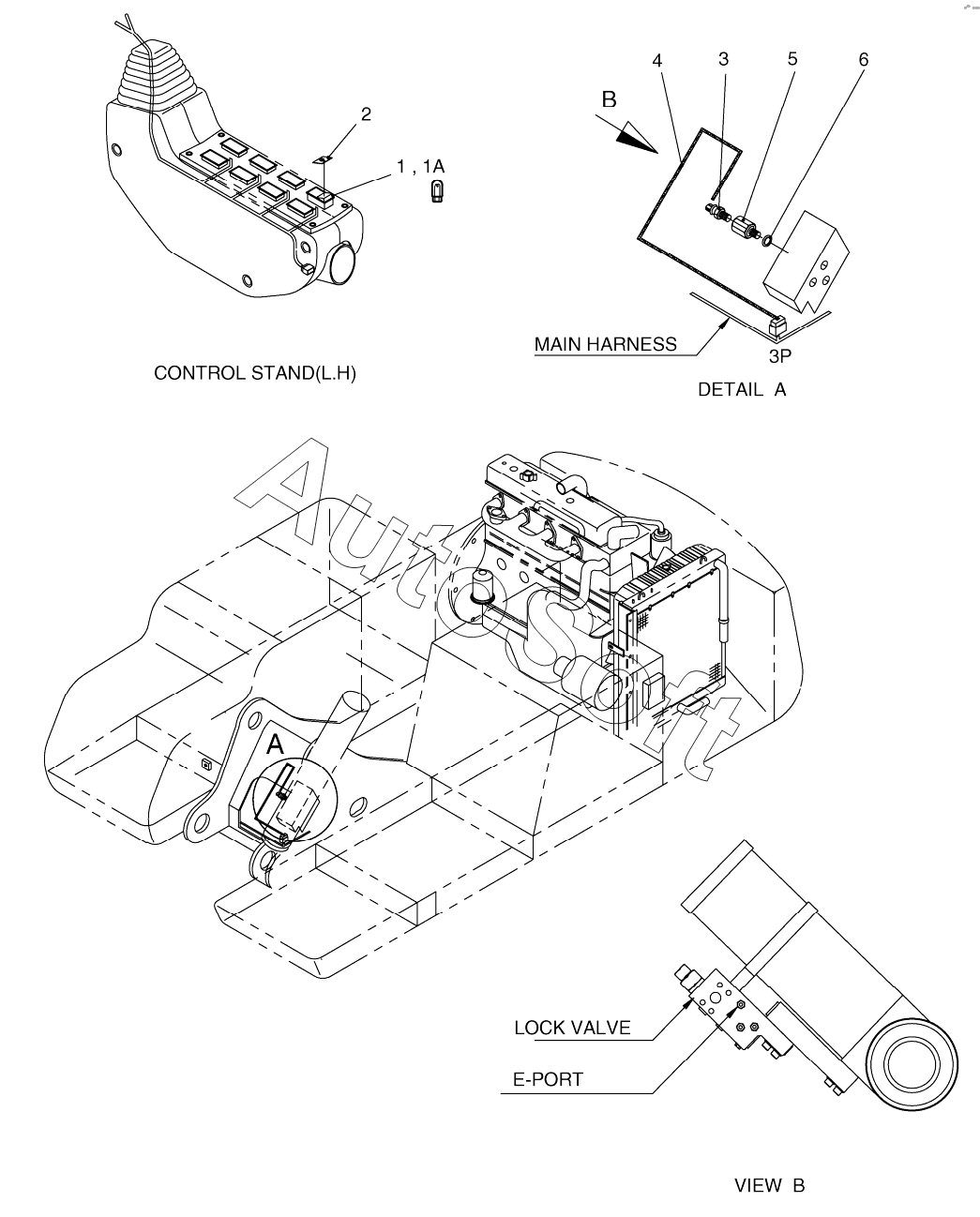 2
1 , 1A
CONTROL STAND(L.H)

B
4
3
5
6
MAIN HARNESS
3P
DETAIL A

AutoSoft

A

LOCK VALVE
E-PORT

VIEW B