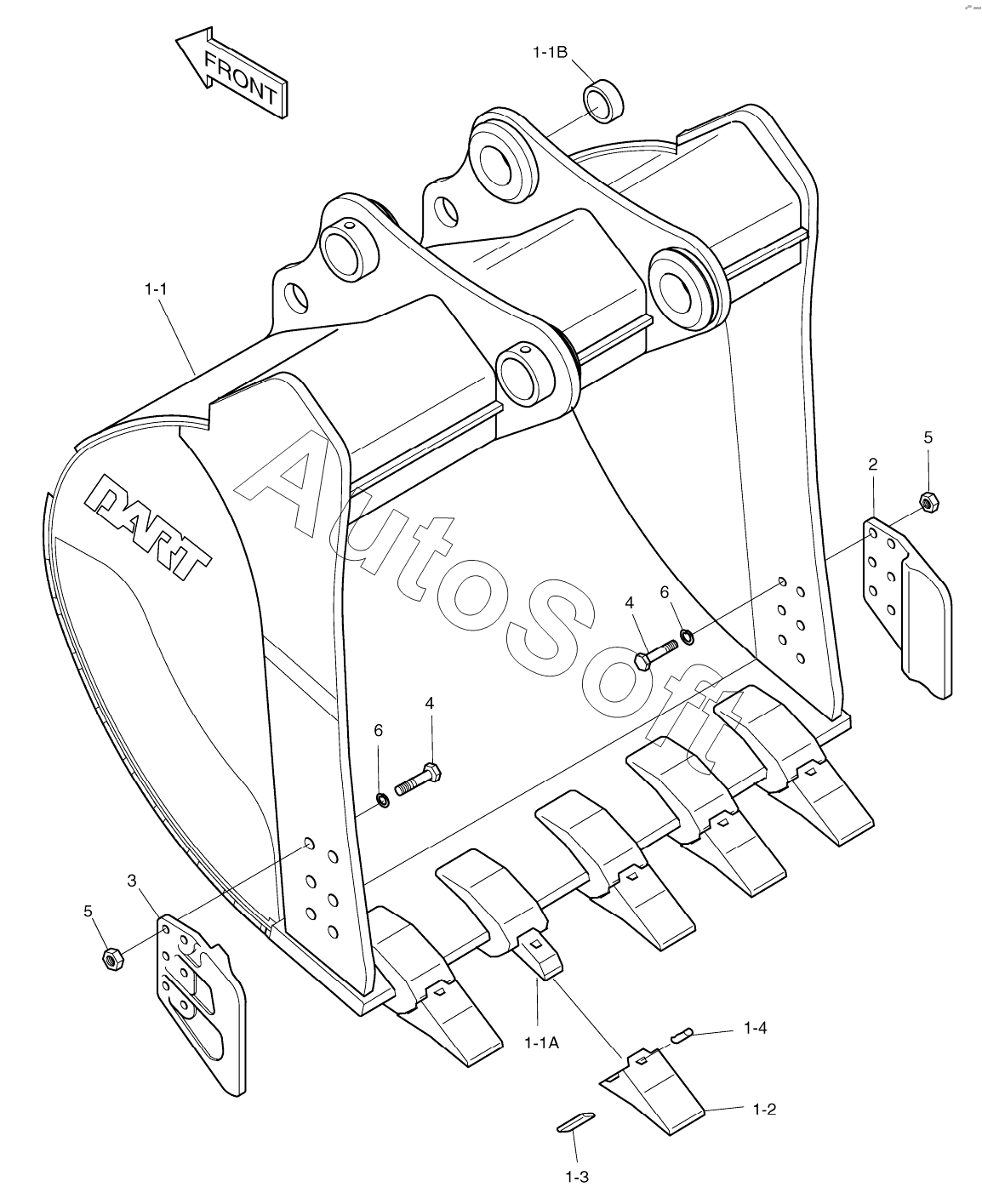 FRONT

1-1B

1-1

DART

AutoSoft

5

2

4

6

6

4

3

5

1-1A

1-4

1-2

1-3