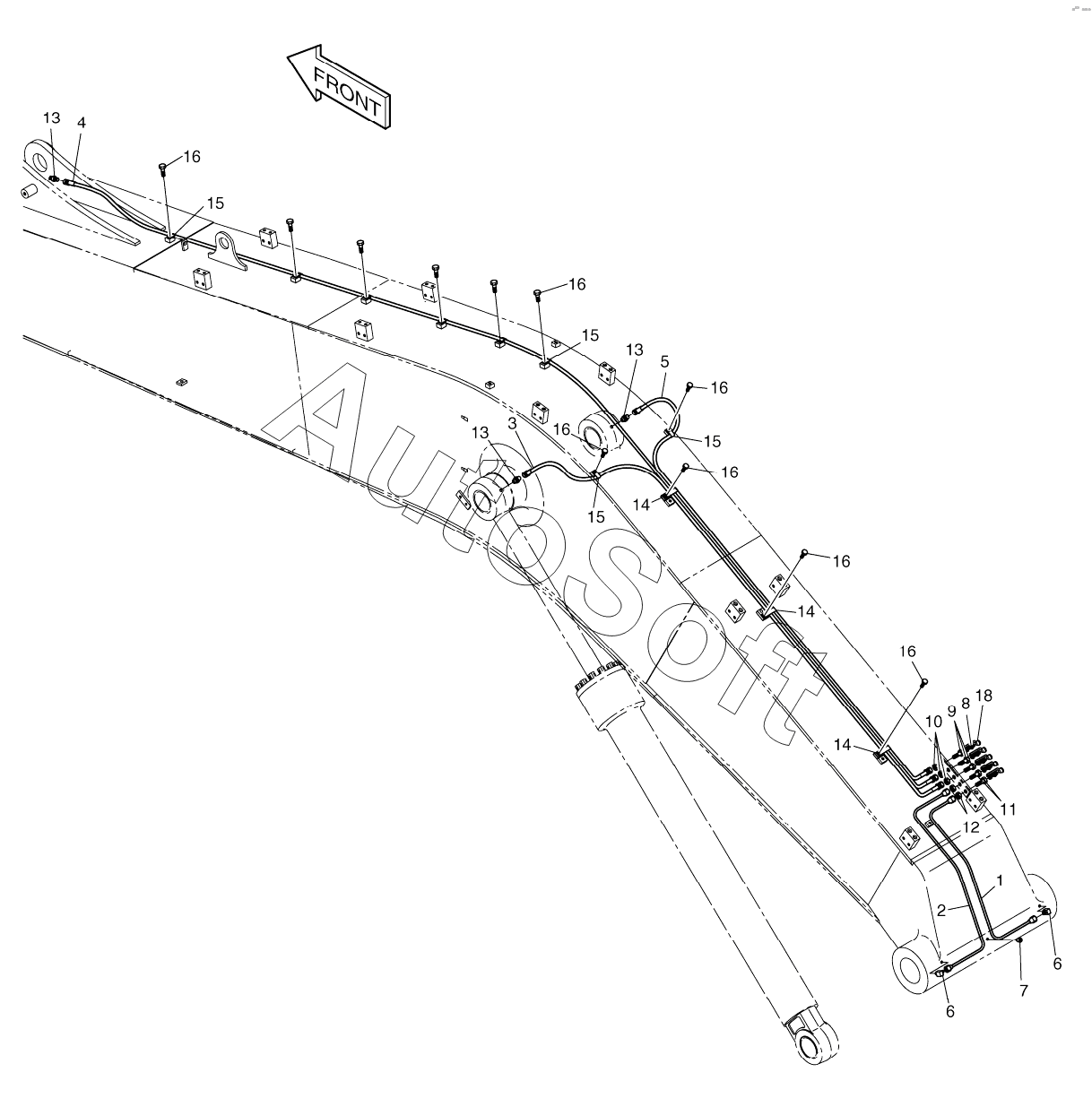 FRONT

13
4
16
15
16
15
13
5
16
15
16
13
3
16
15
14
16
14
16
10
9
8
18
14
11
12
1
2
6
7
6

AutoSoft