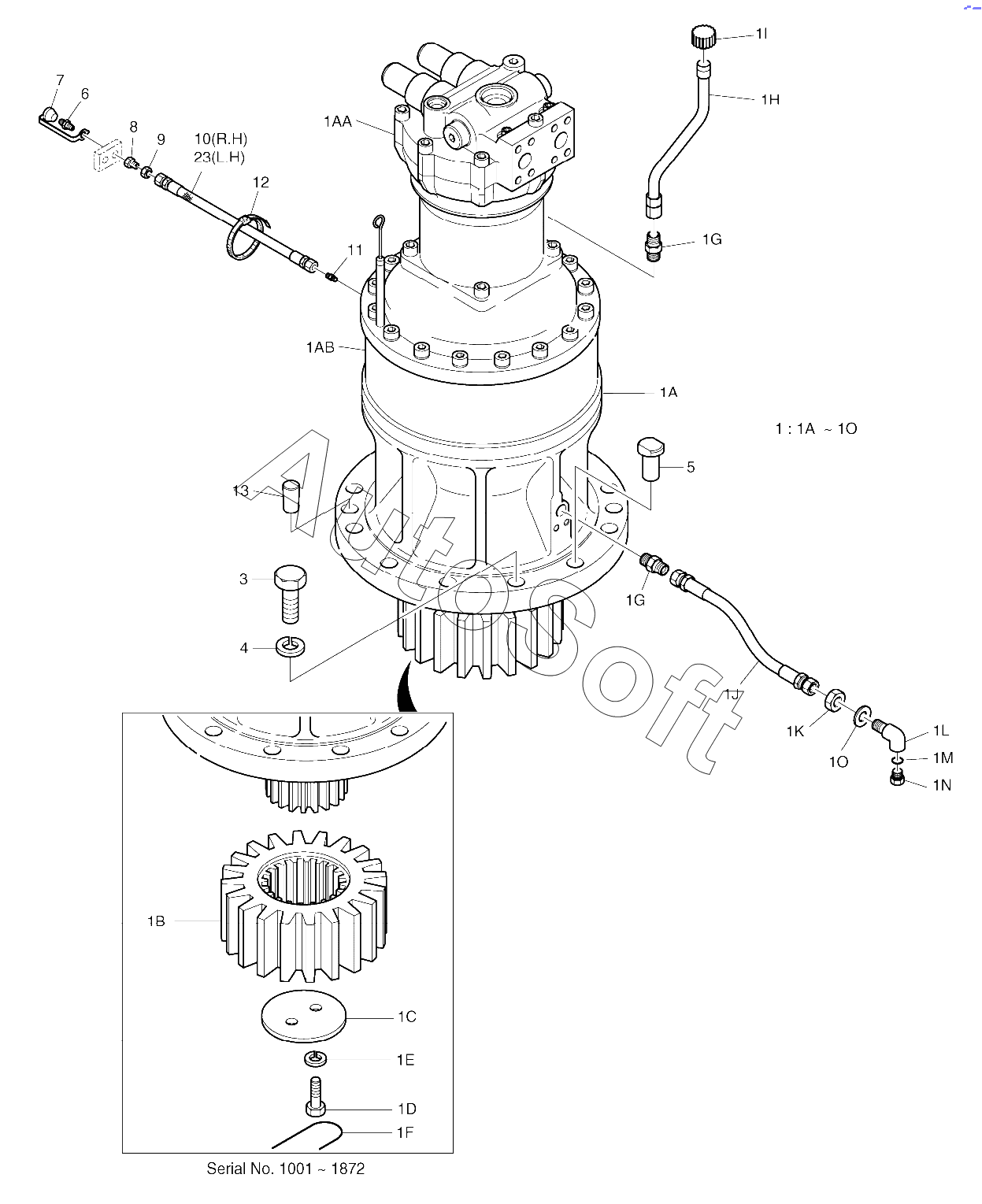 7
6
8
9
10(R.H)
23(L.H)
12
11
1AA
1I
1H
1G
1AB
1A
1 : 1A ~ 1O
5
13
3
4
1G
1J
1K
1O
1L
1M
1N
AutoSoft
1B
1C
1E
1D
1F
Serial No. 1001 ~ 1872